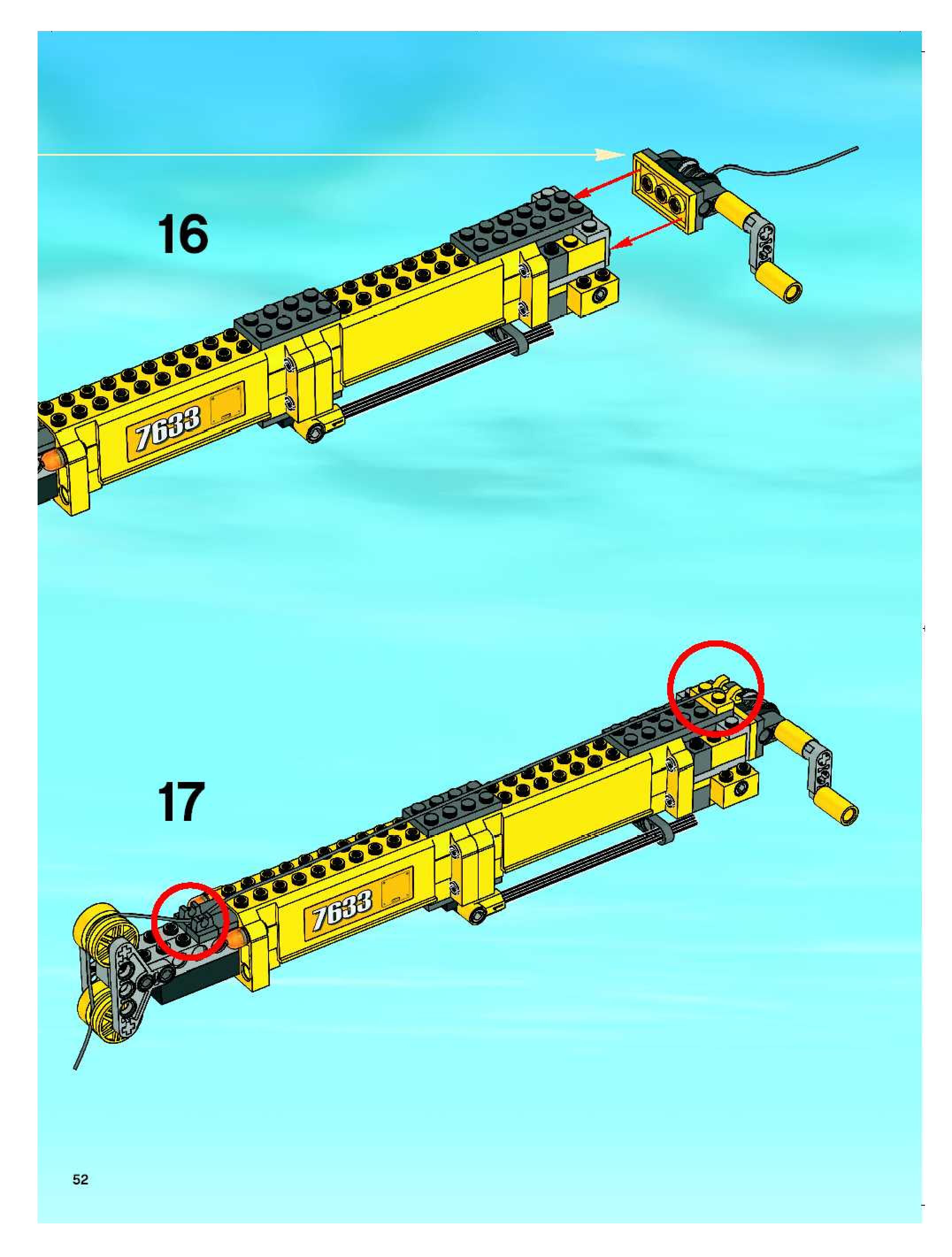 16

7633

17

7633

52