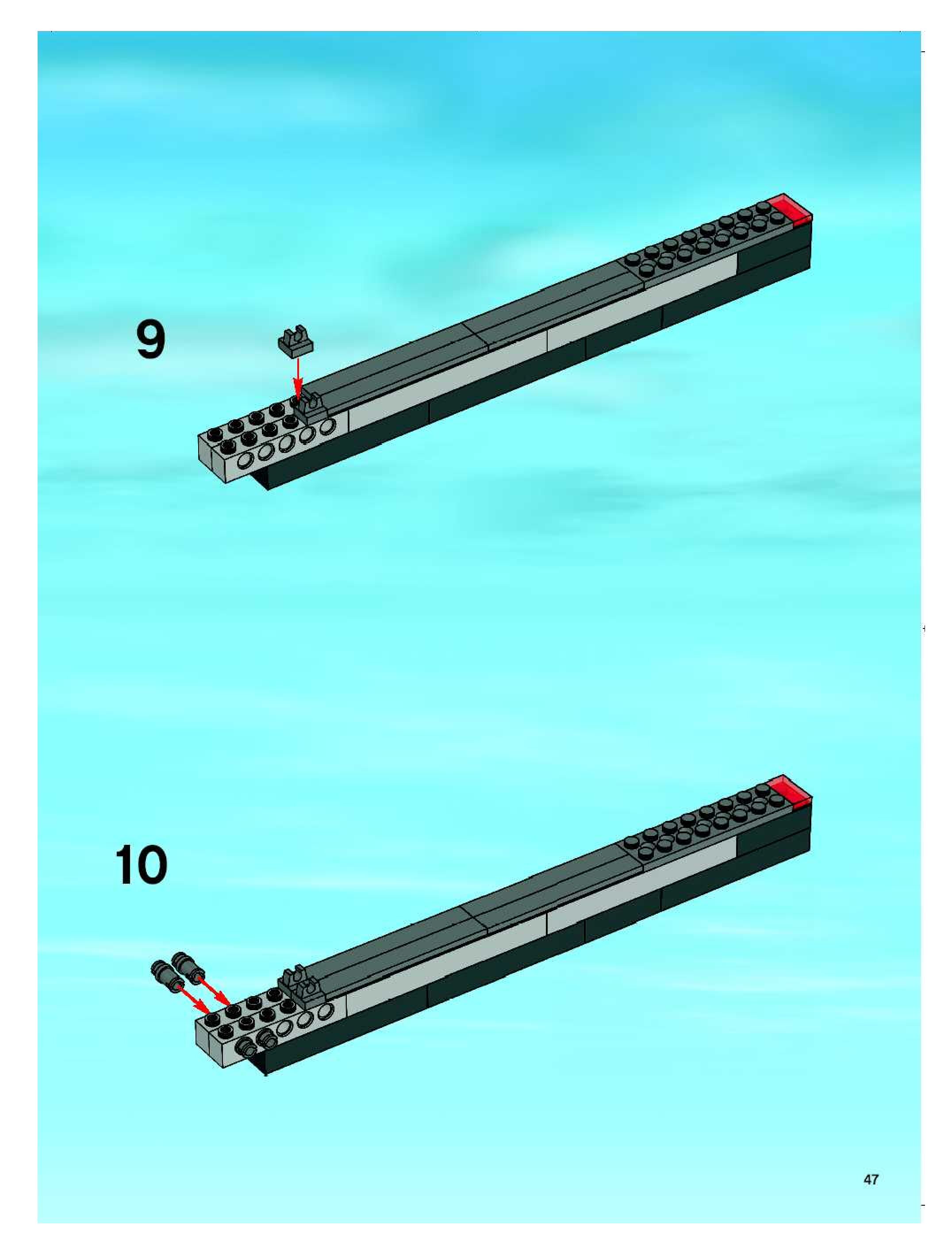 9

10

47