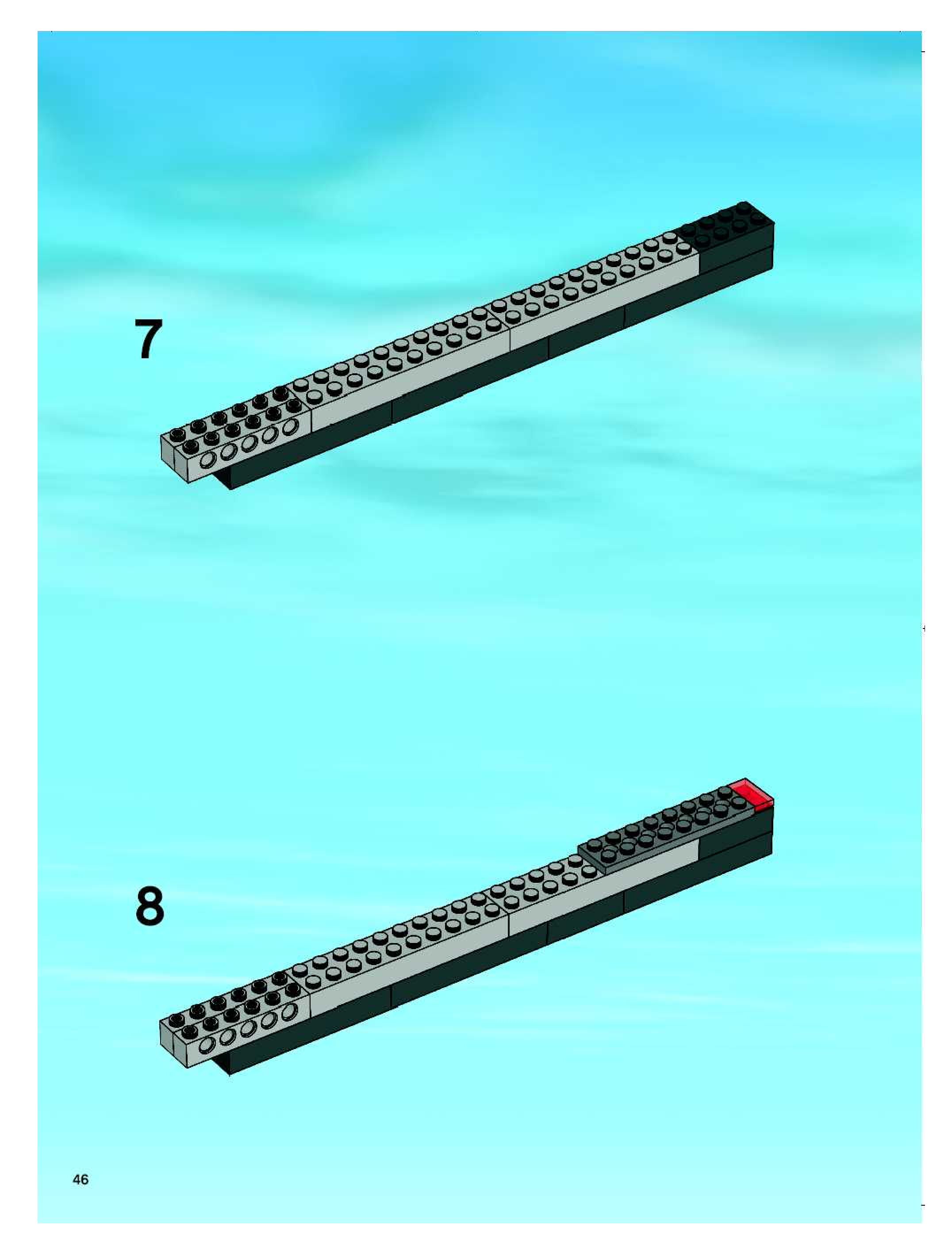 7

8

46