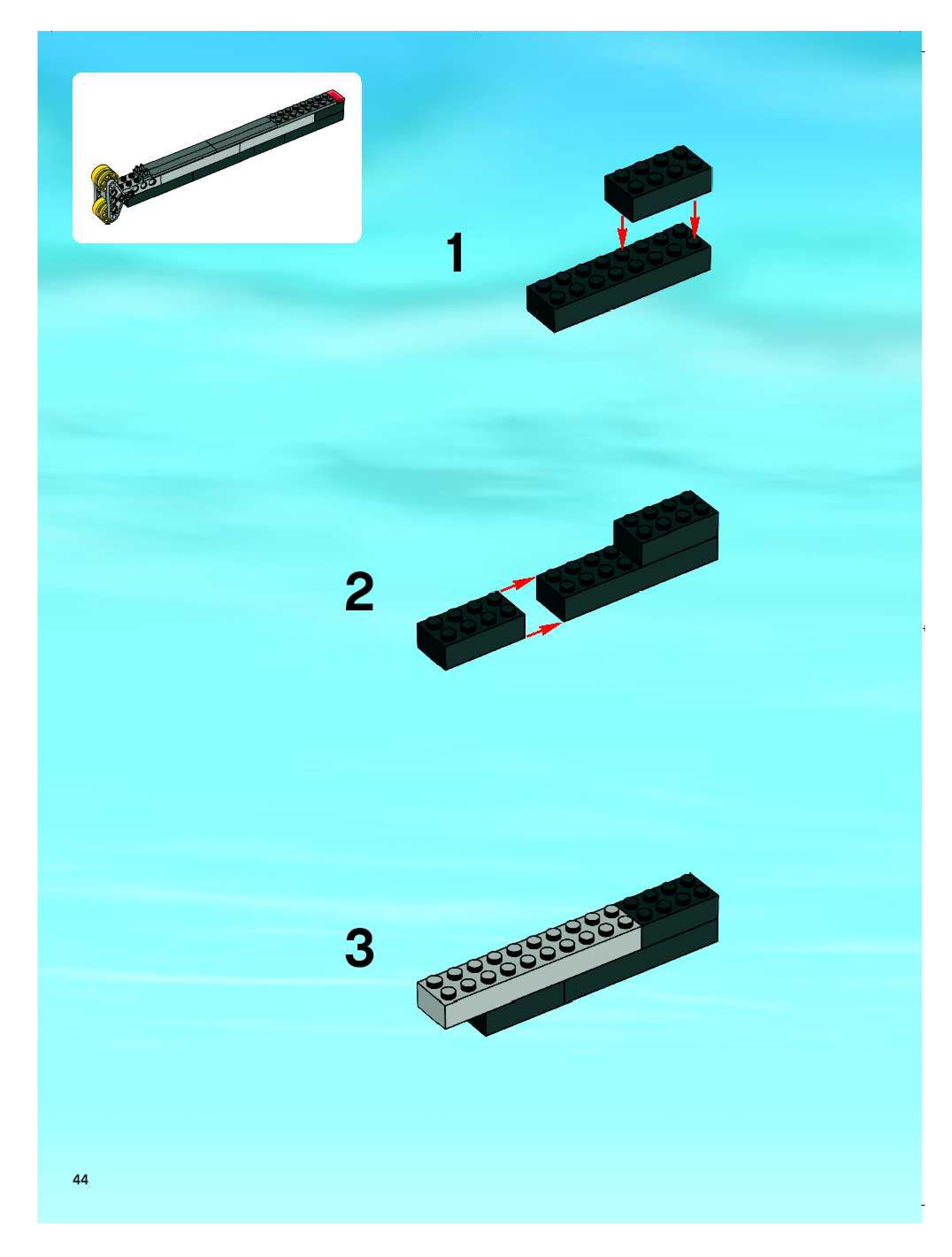 1

2

3

44