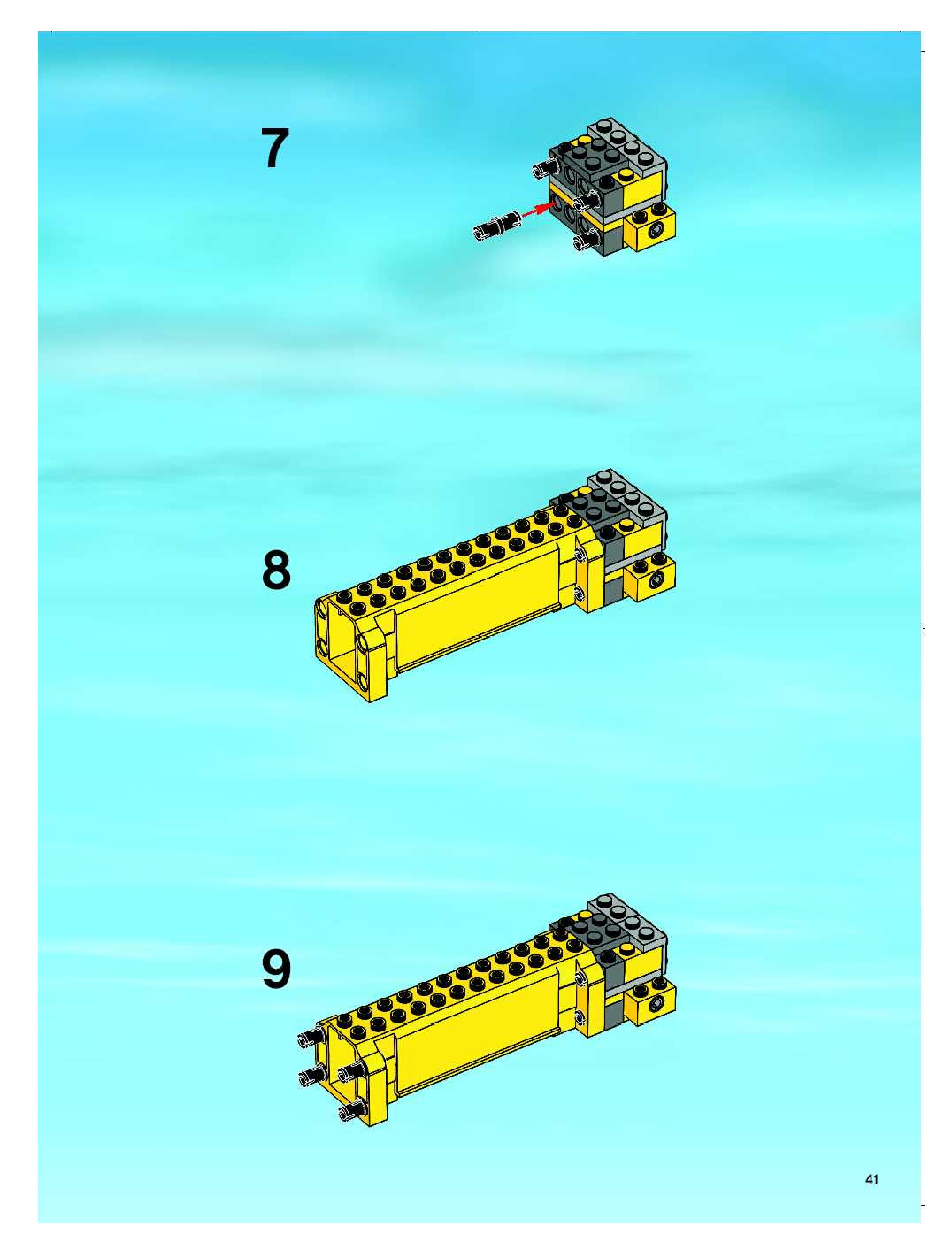 7

8

9

41