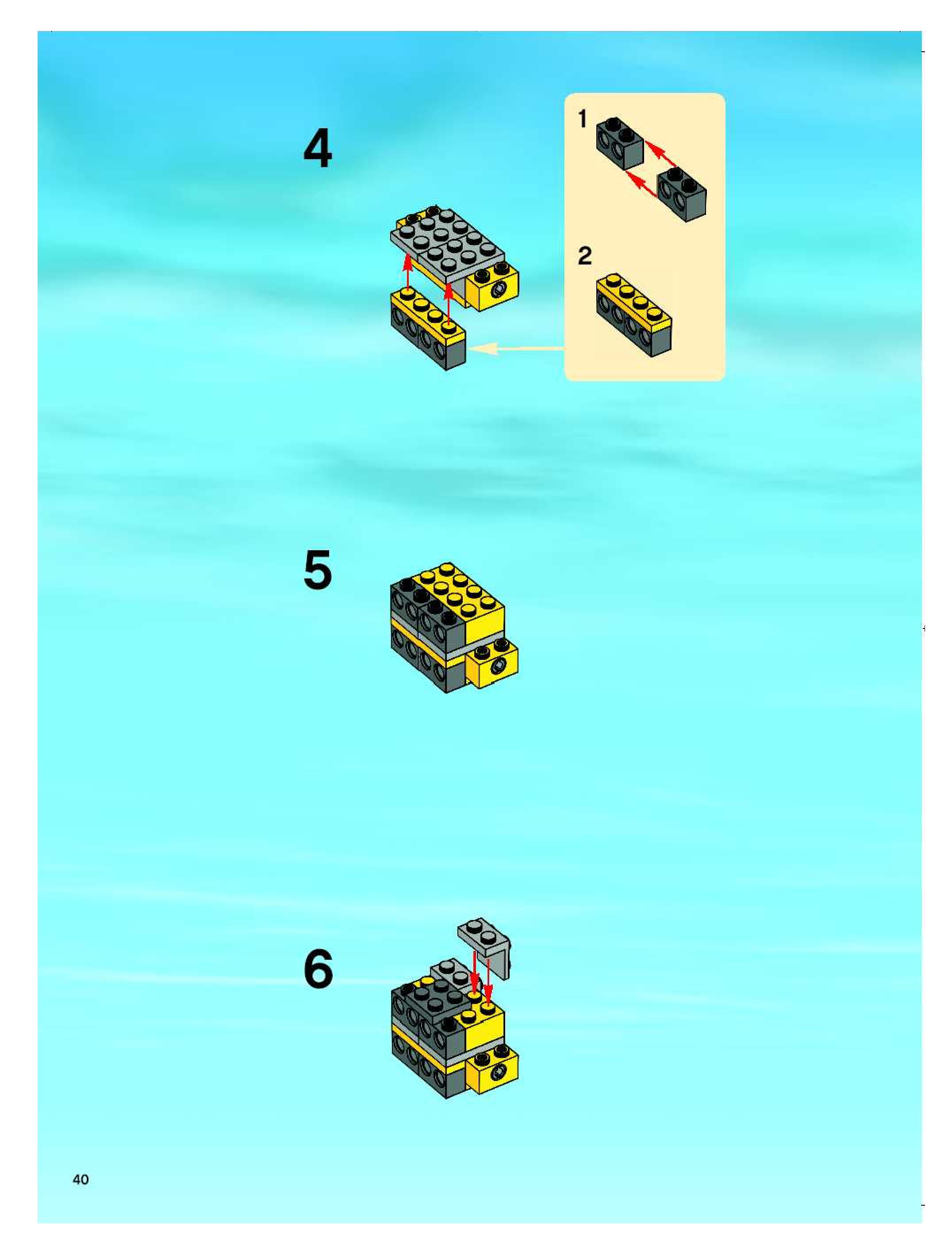 4

1

2

5

6

40