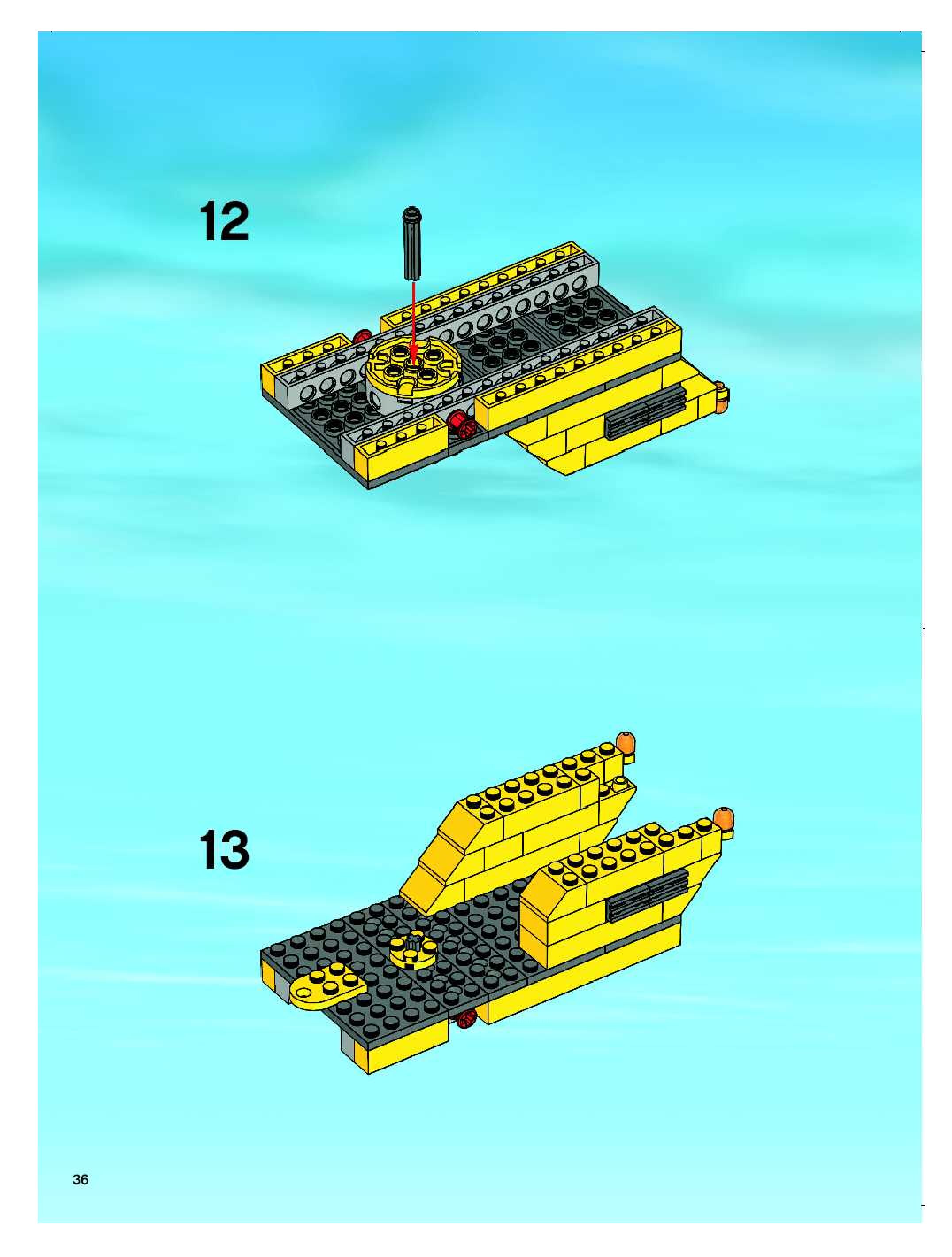 12

13

36