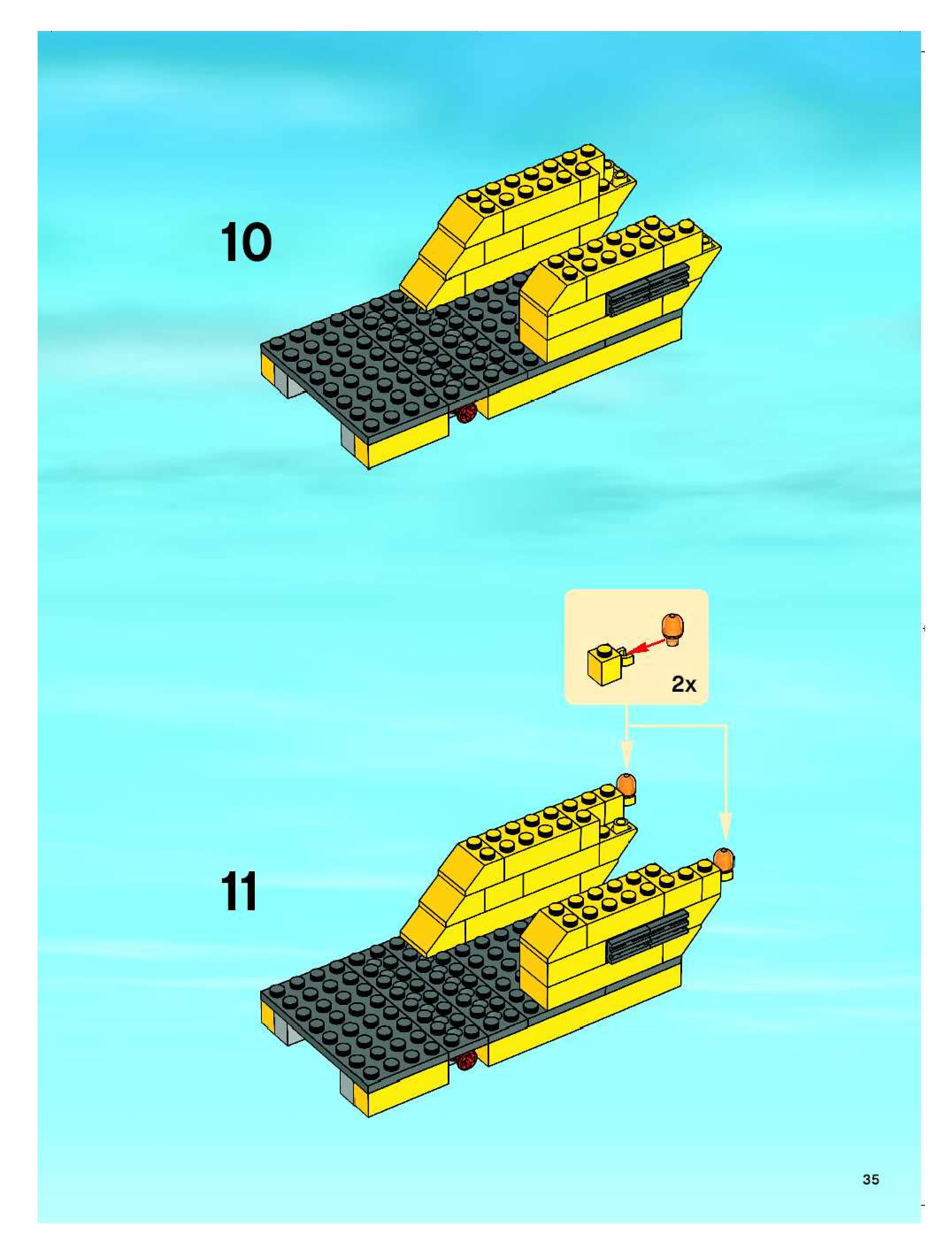 10

2x

11

35