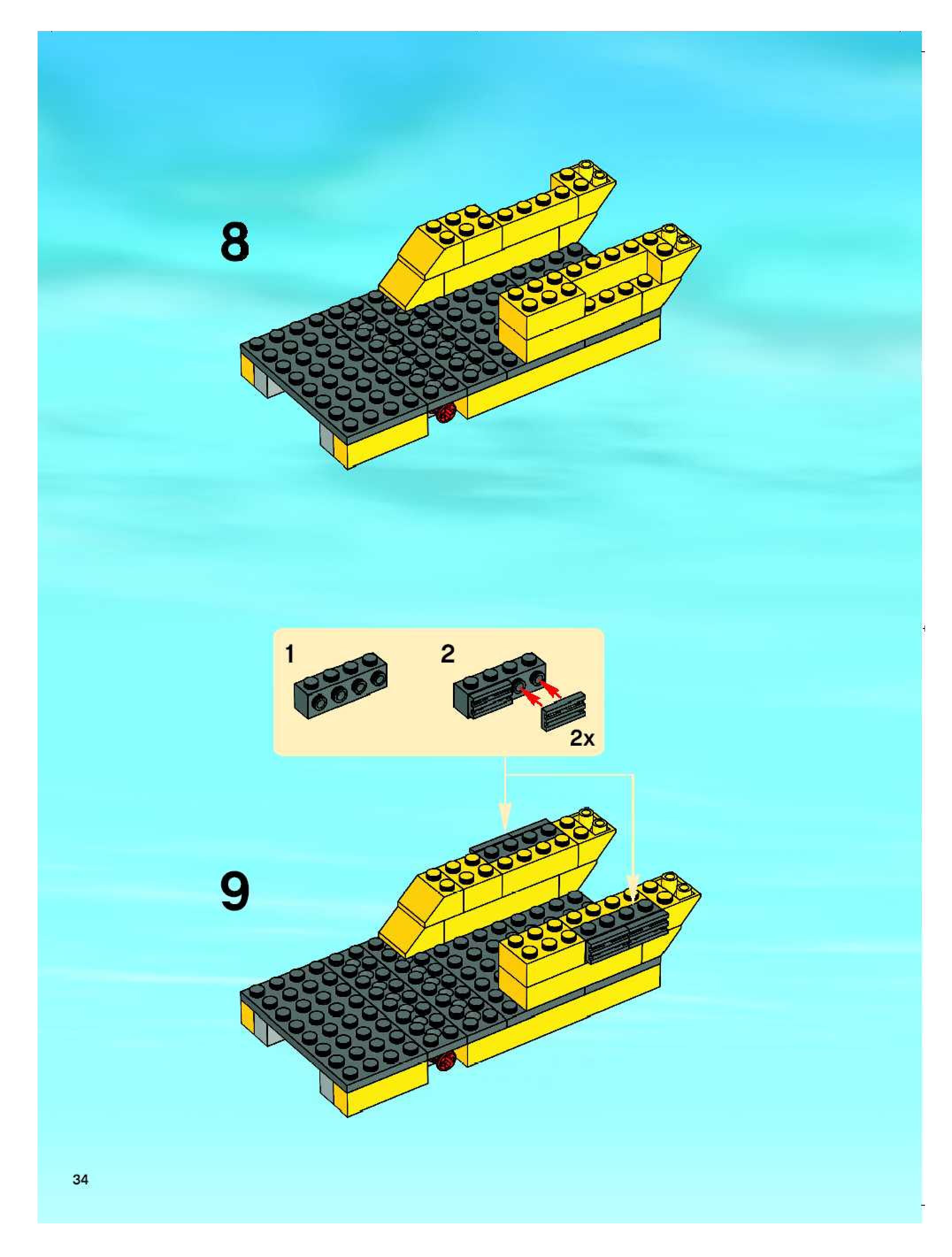 8

1

2

2x

9

34