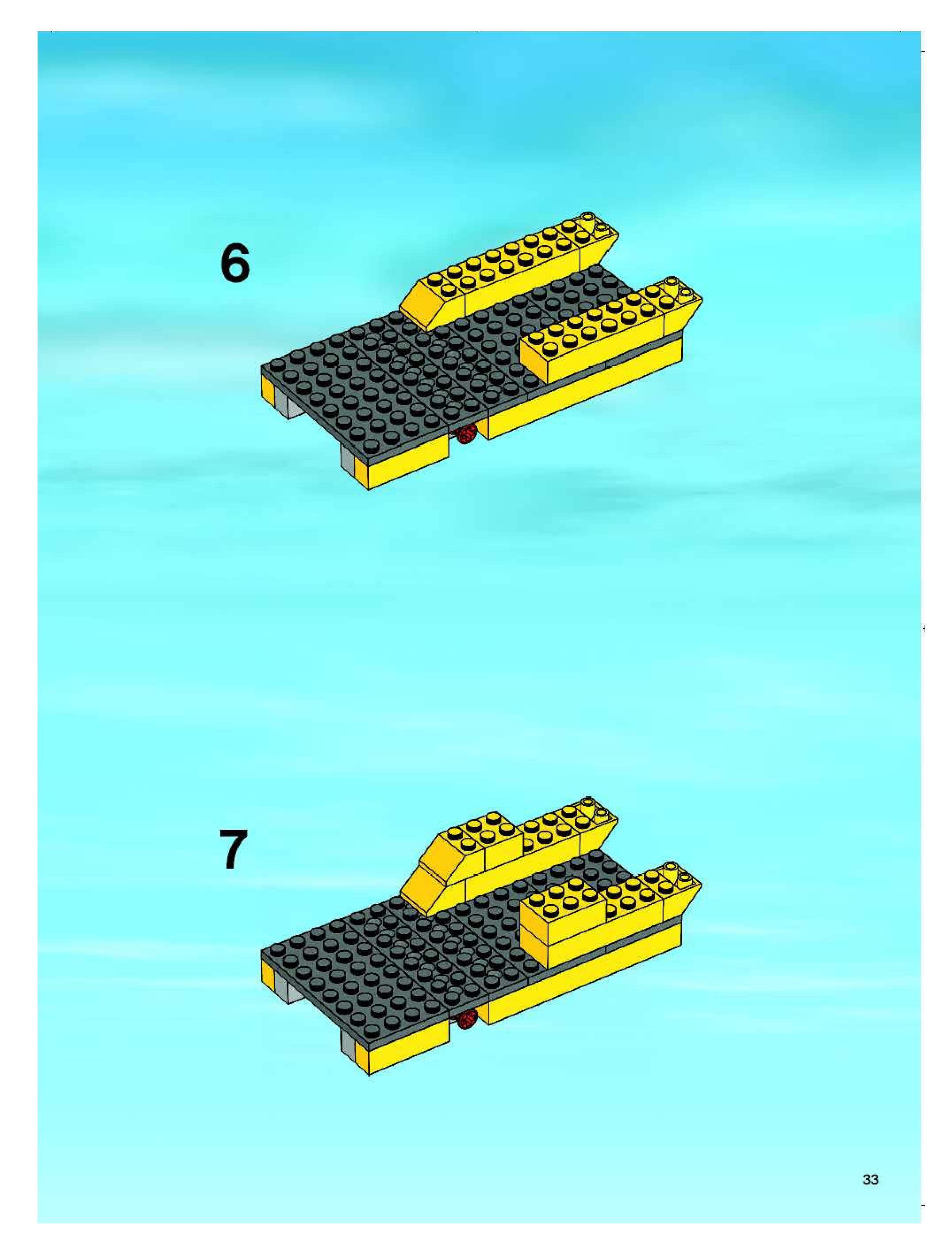 6

7

33