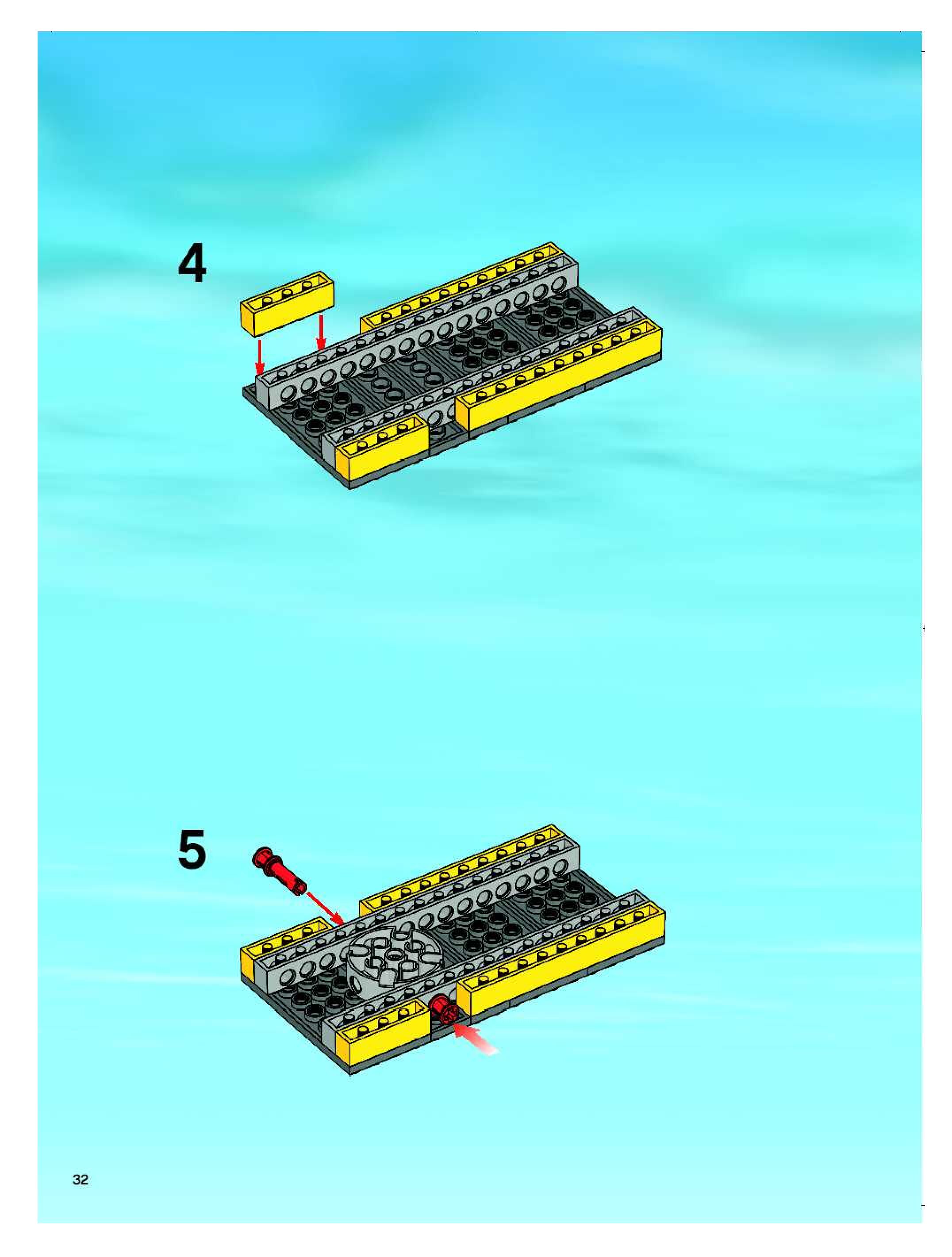 4

5

32