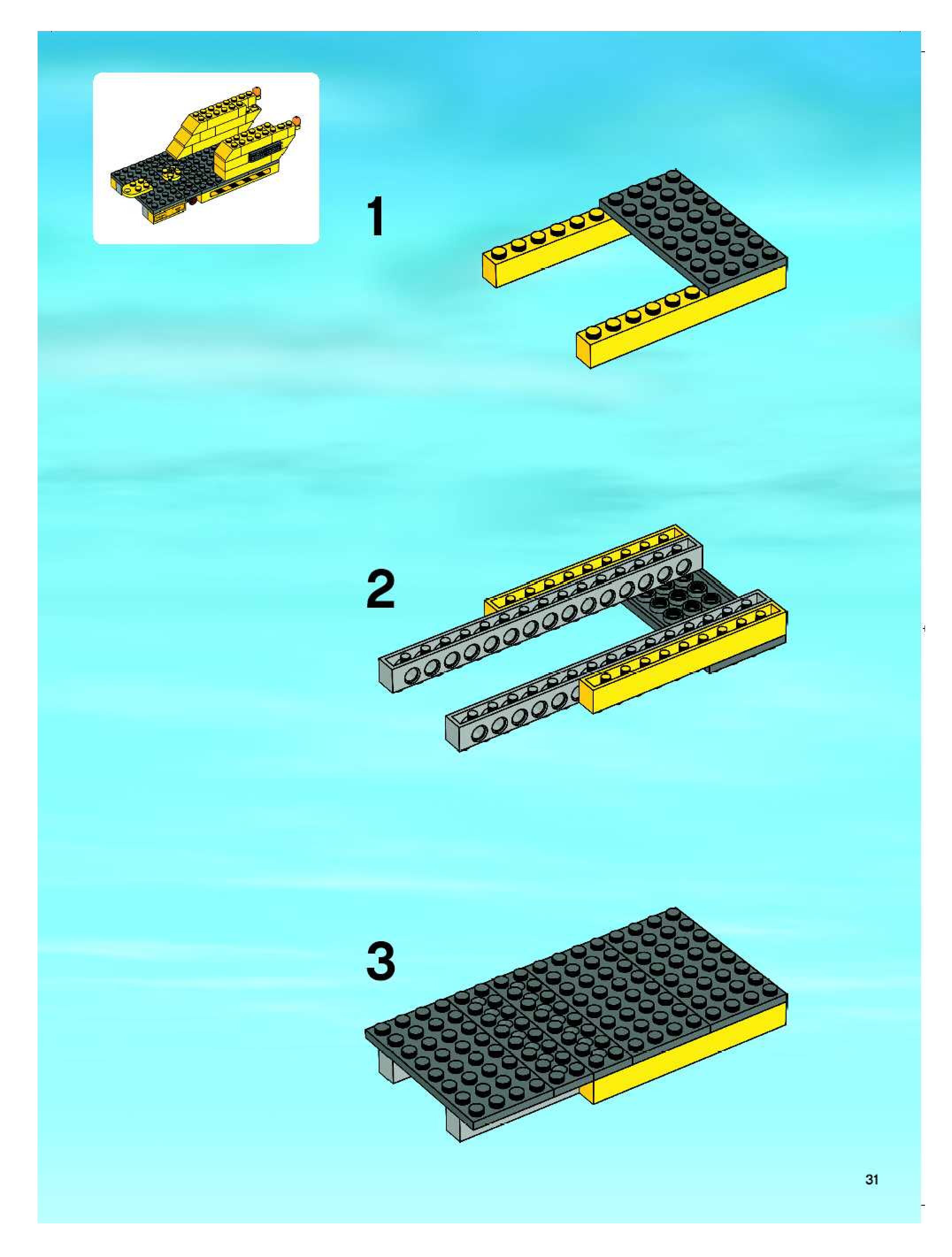 1

2

3

31