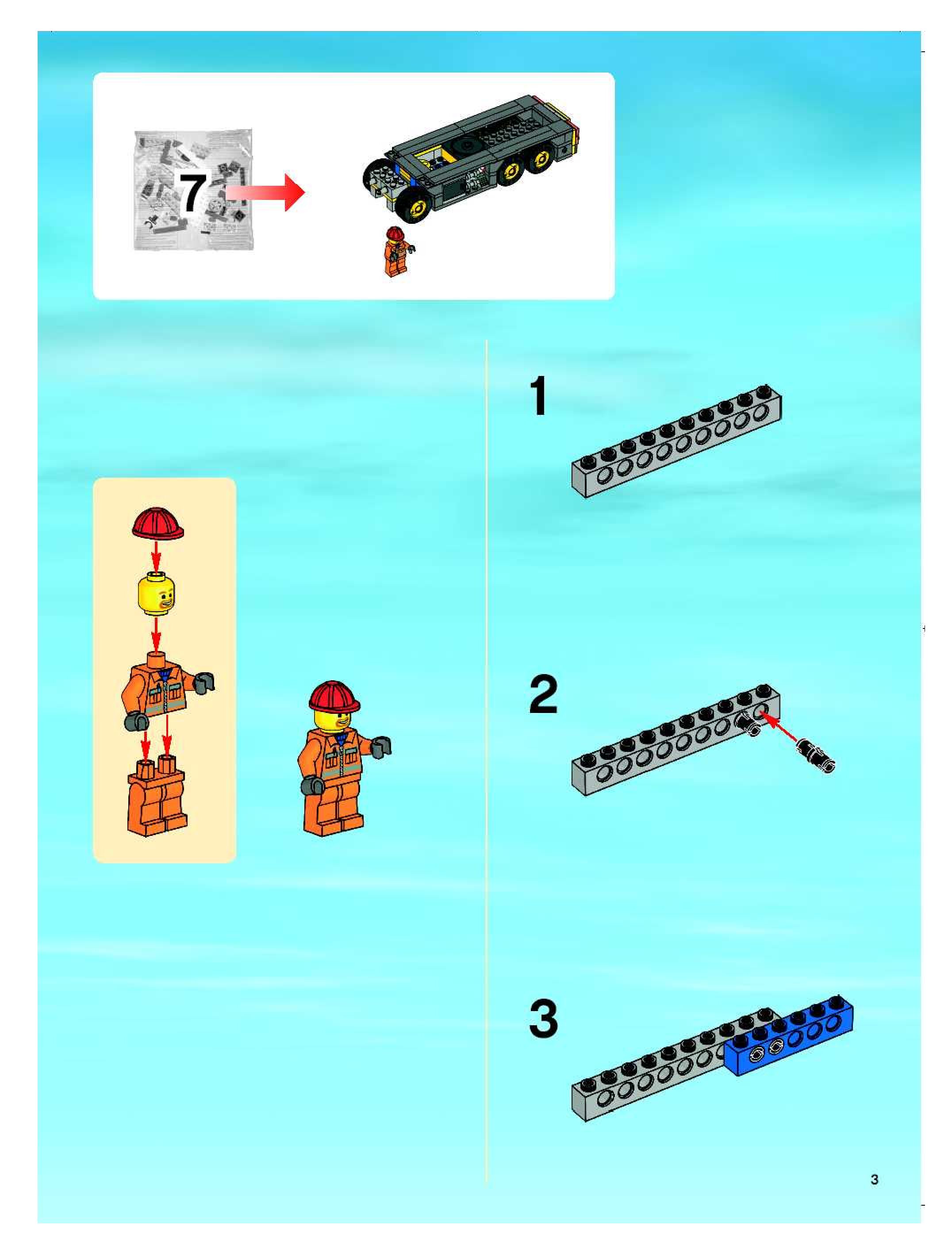 7

1

2

3

3