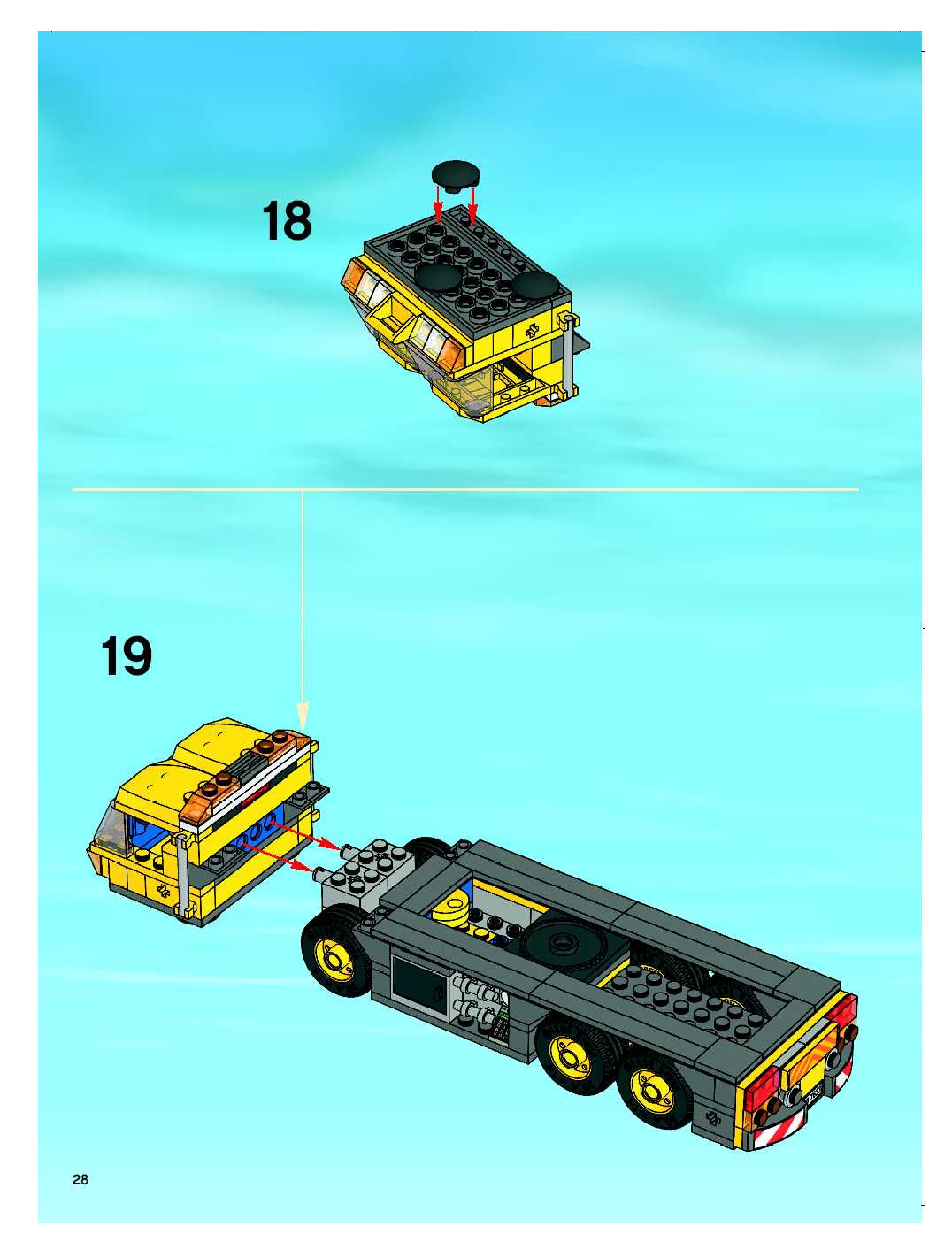 18

19

28