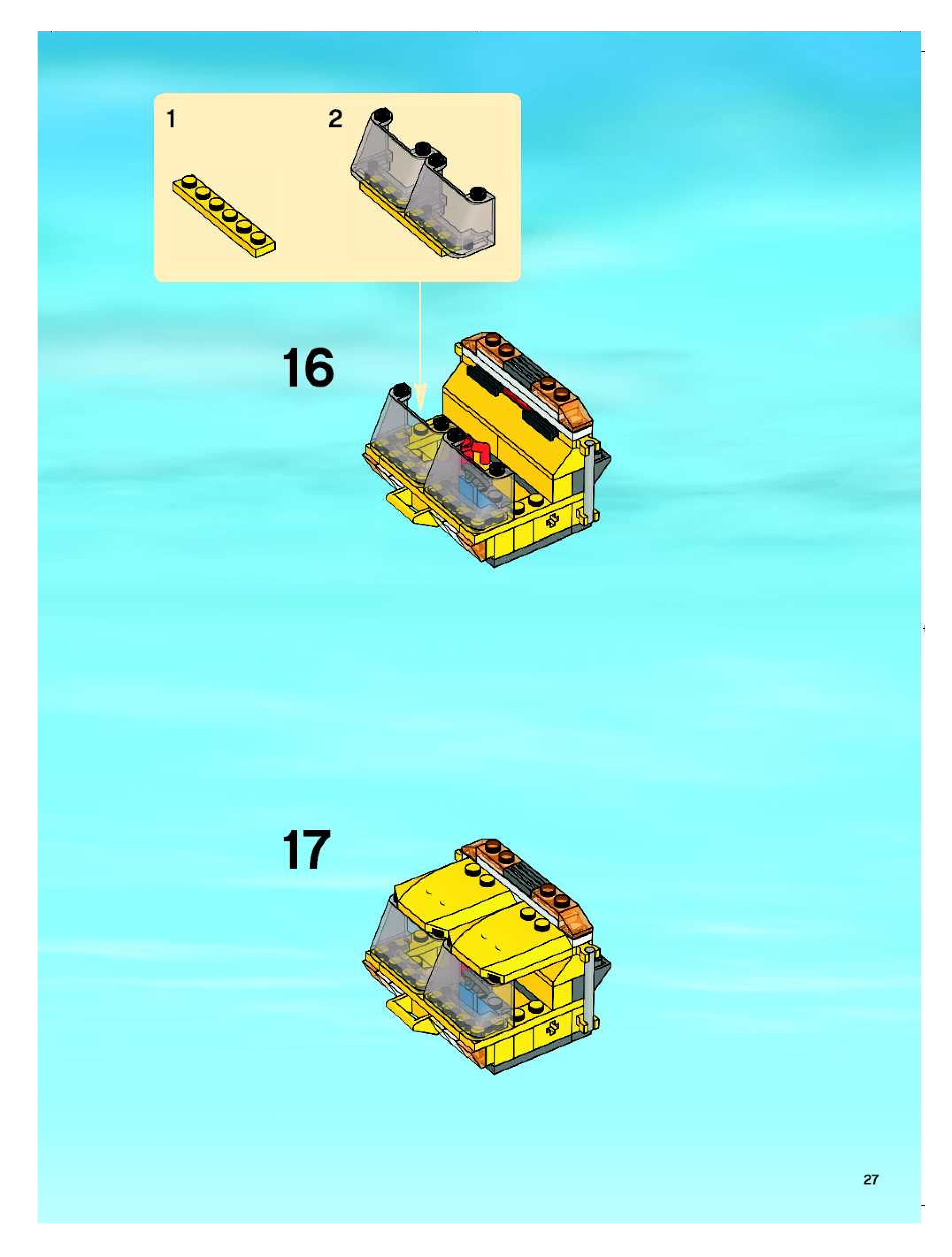 1

2

16

17

27