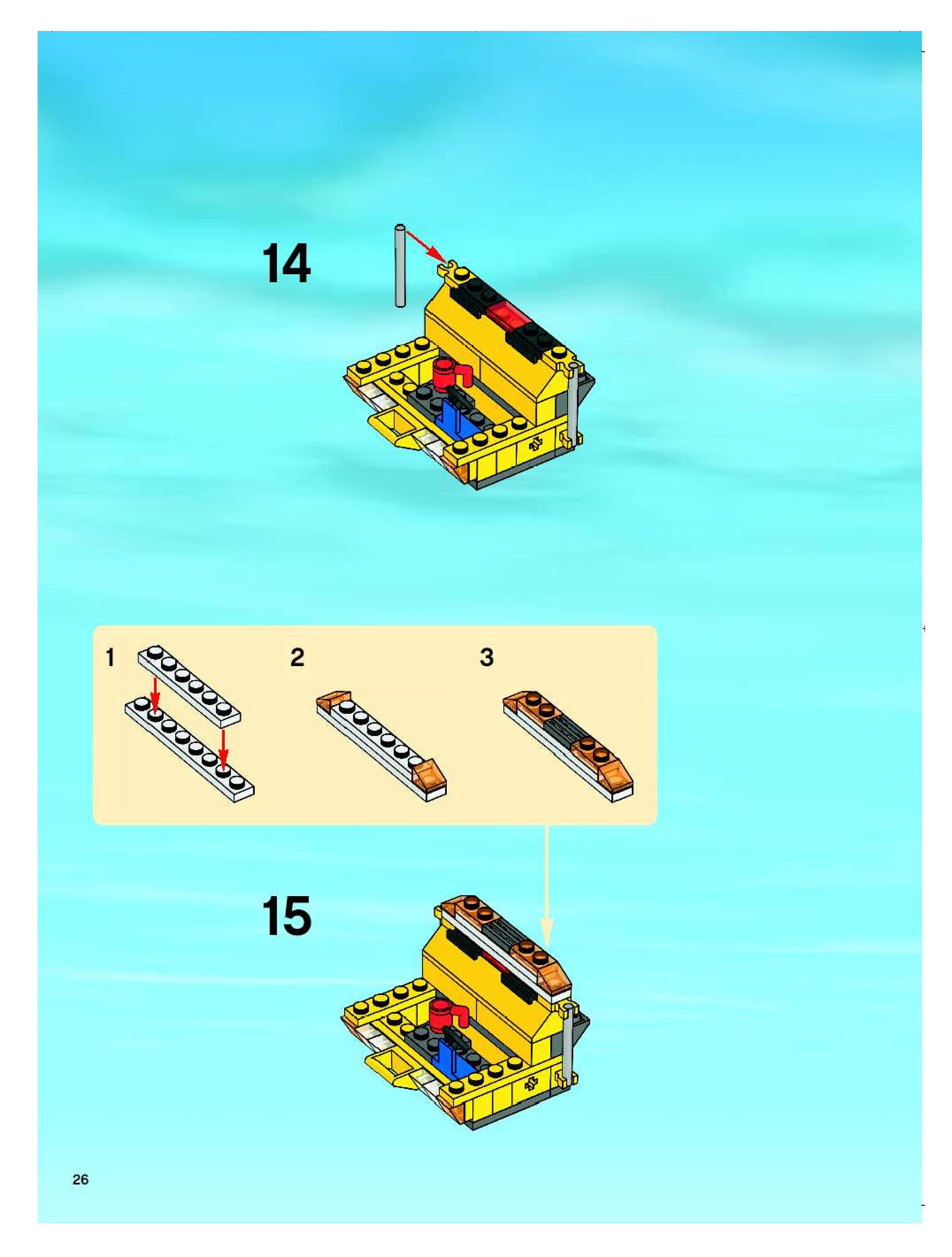 14

1

2

3

15

26