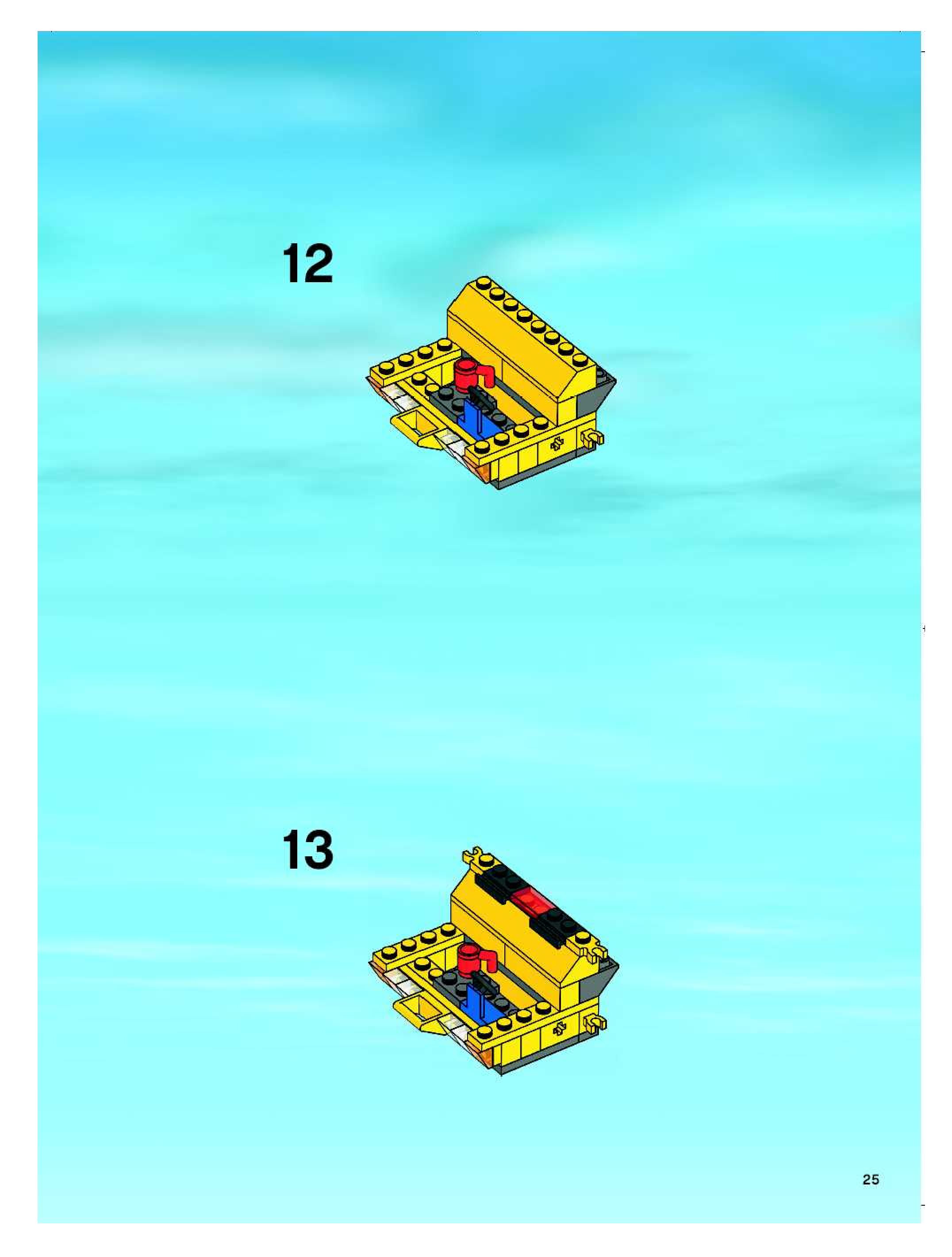 12

13

25