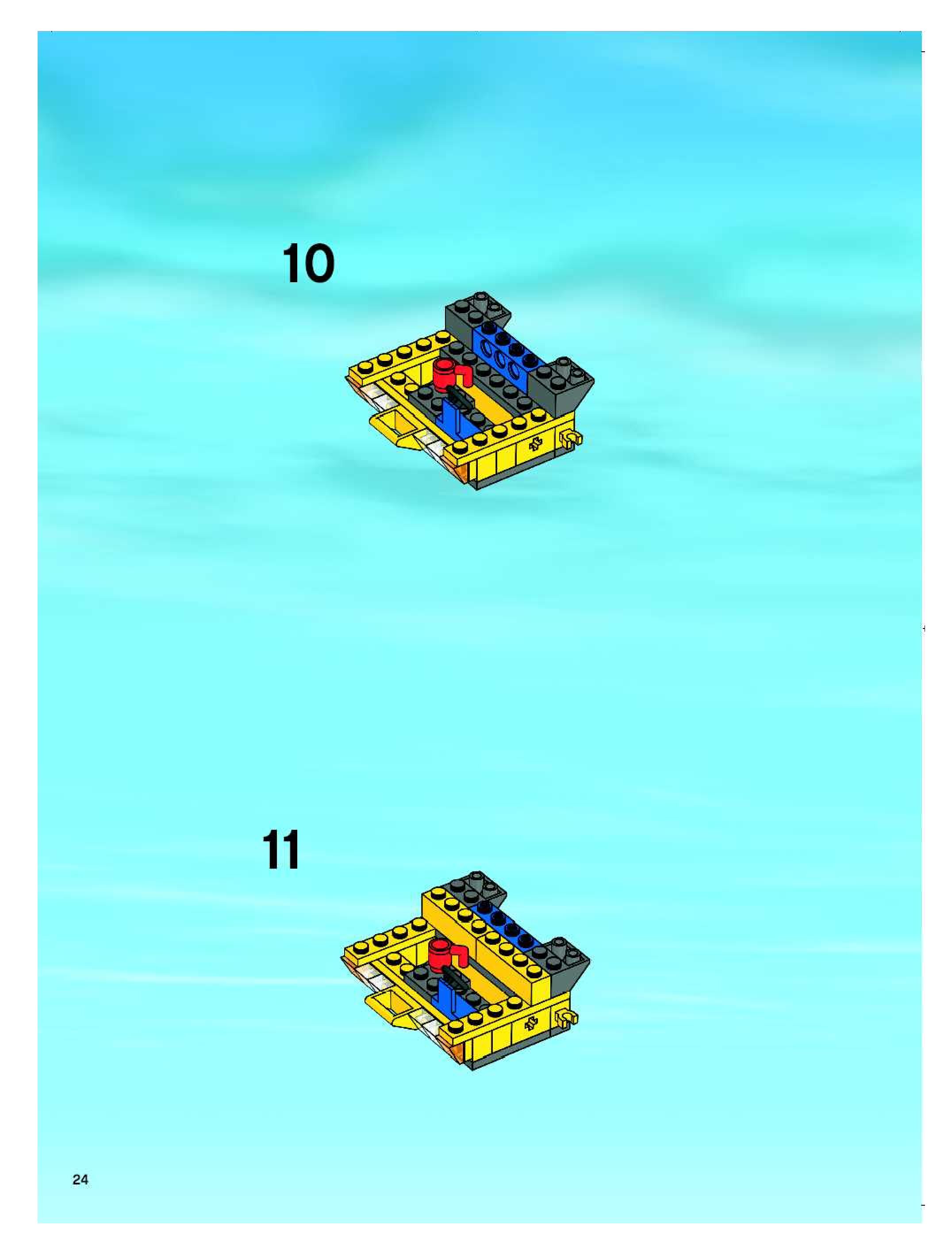 10

11

24