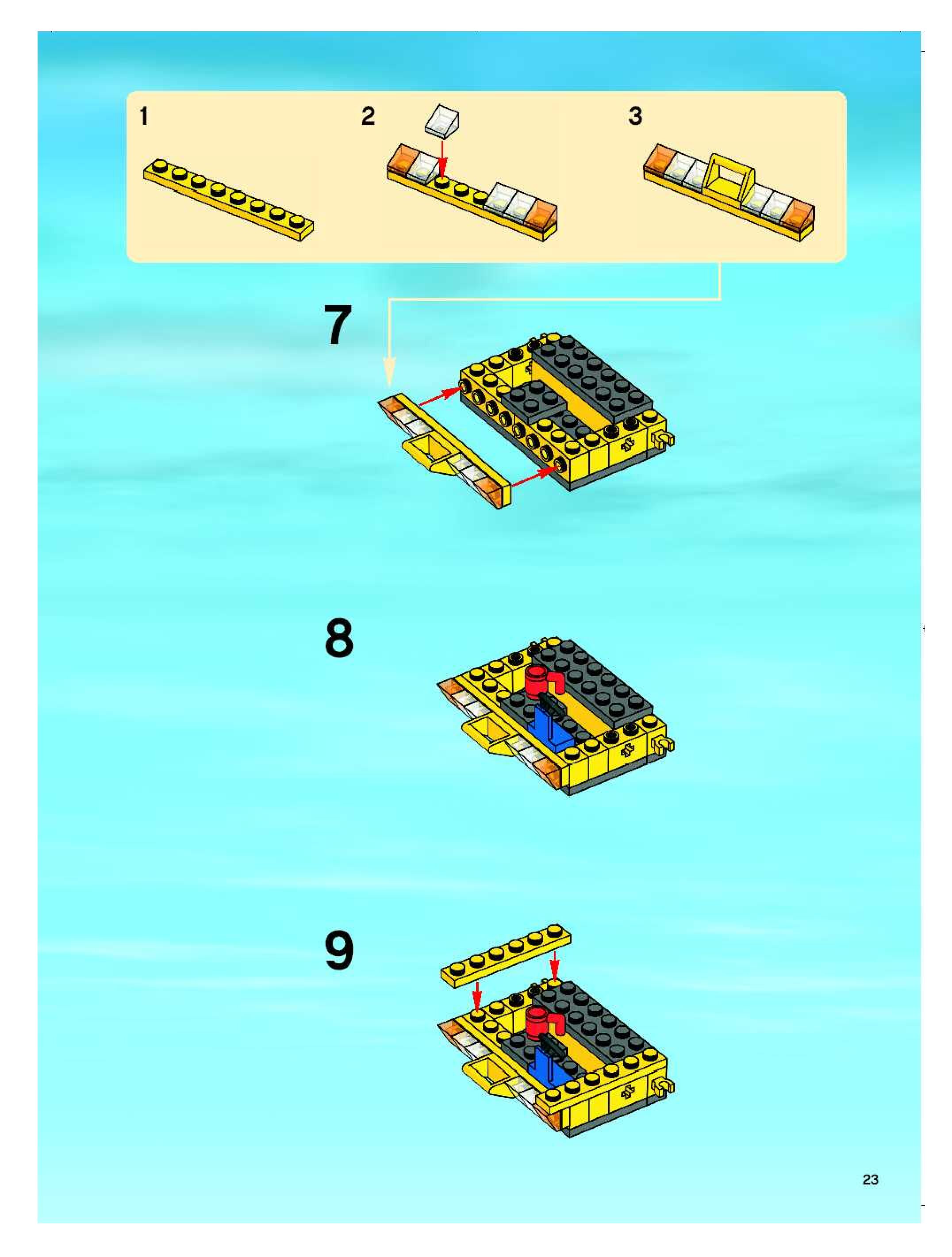 1

2

3

7

8

9

23