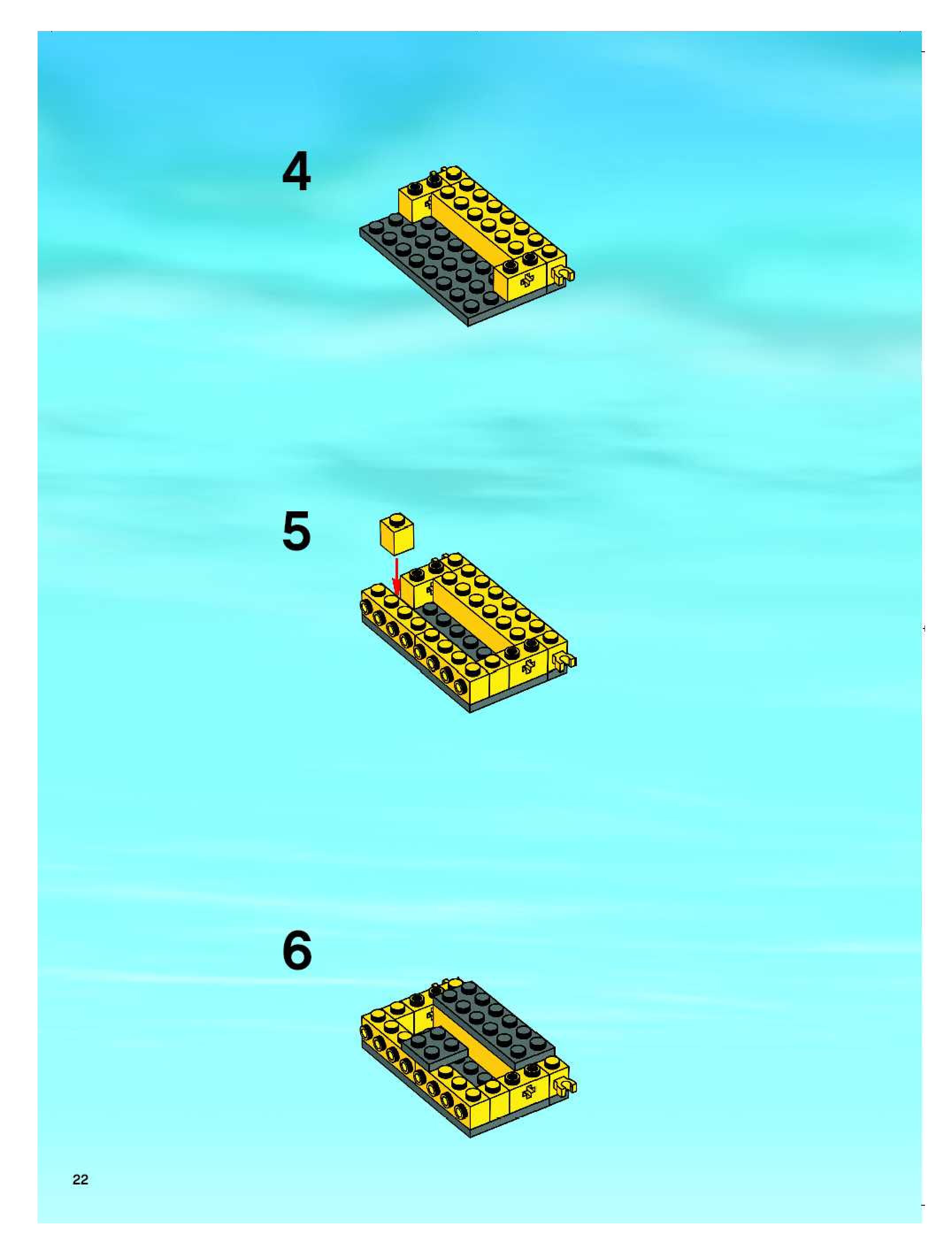 4

5

6

22