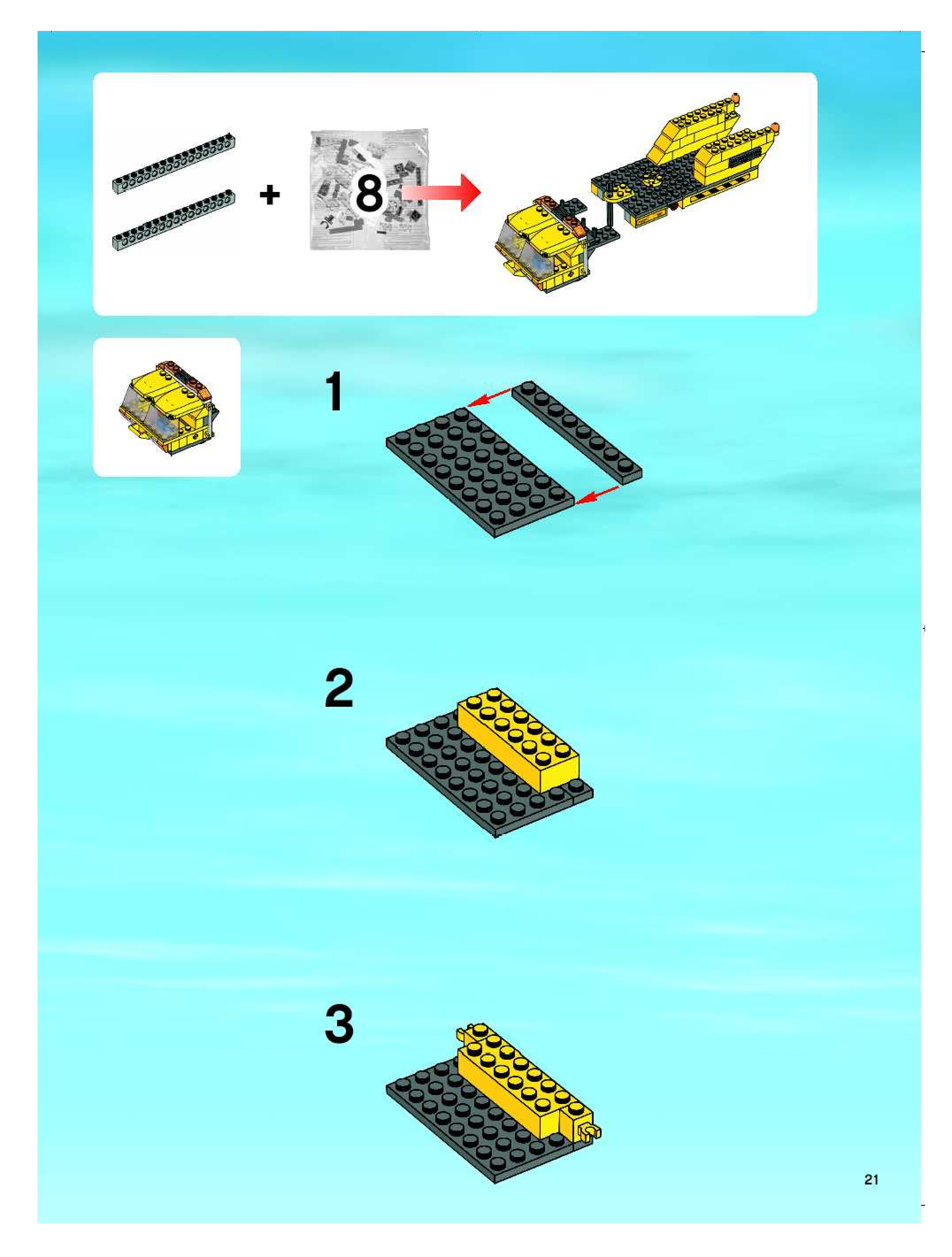 +

8

1

2

3

21