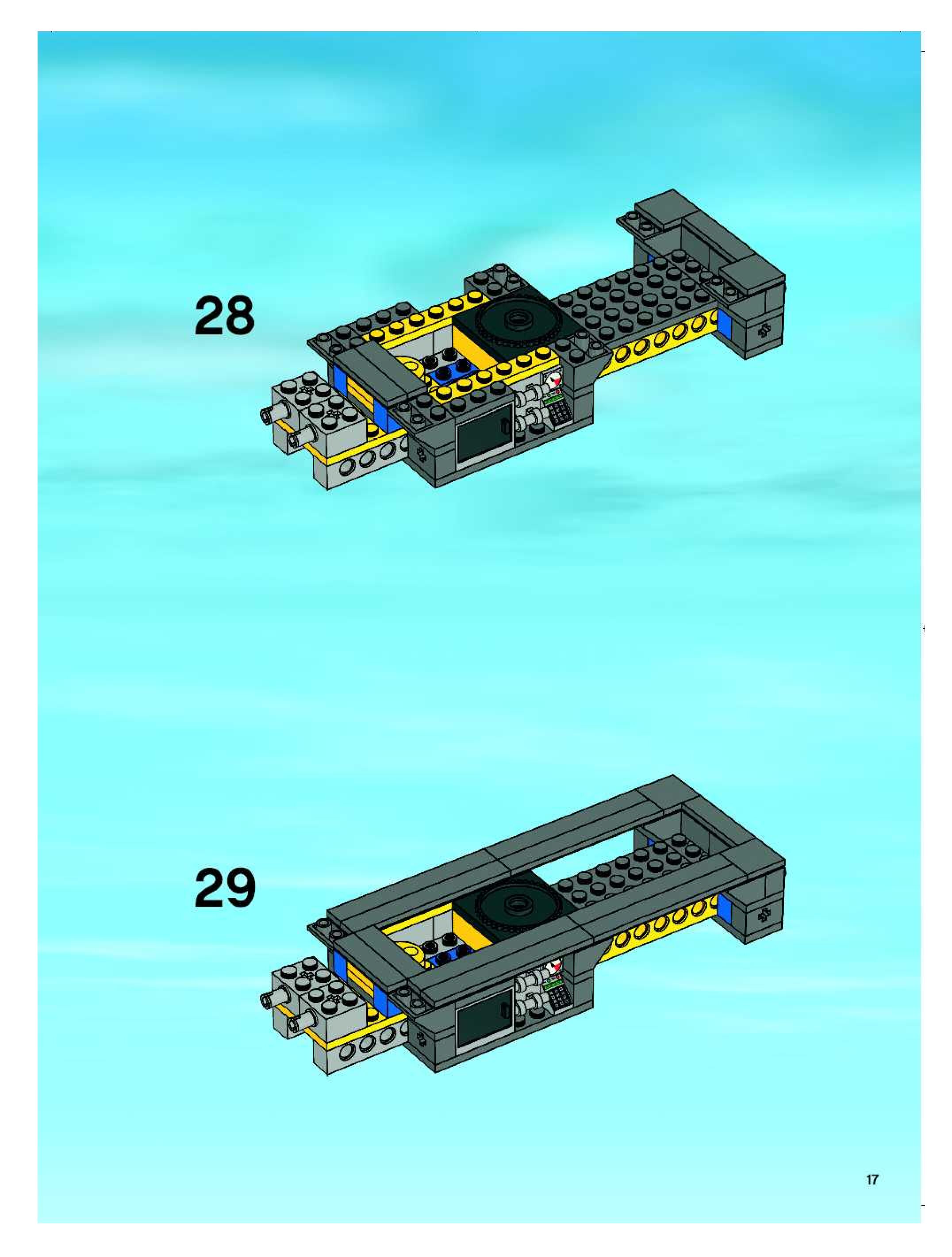 28

29

17