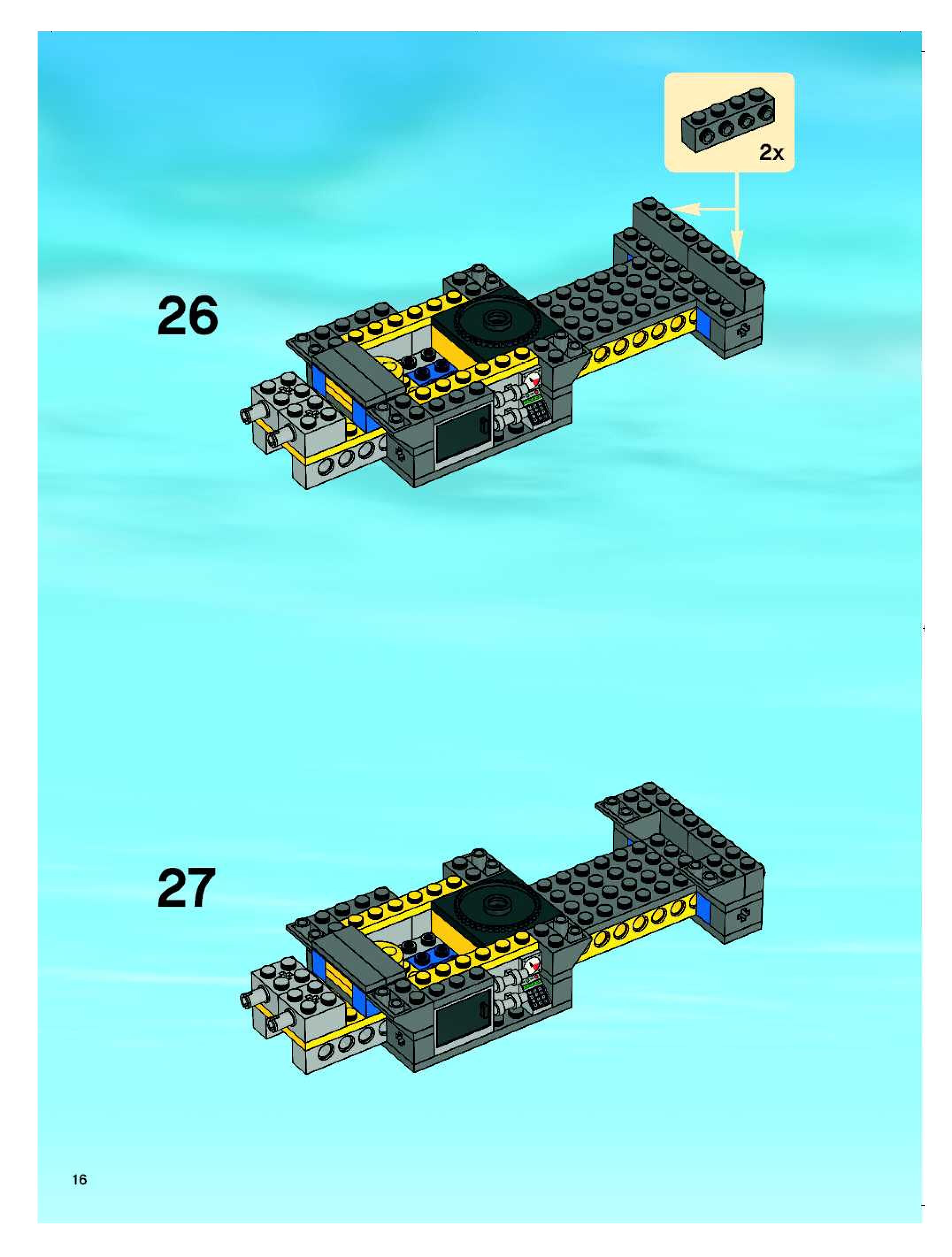 2x

26

27

16