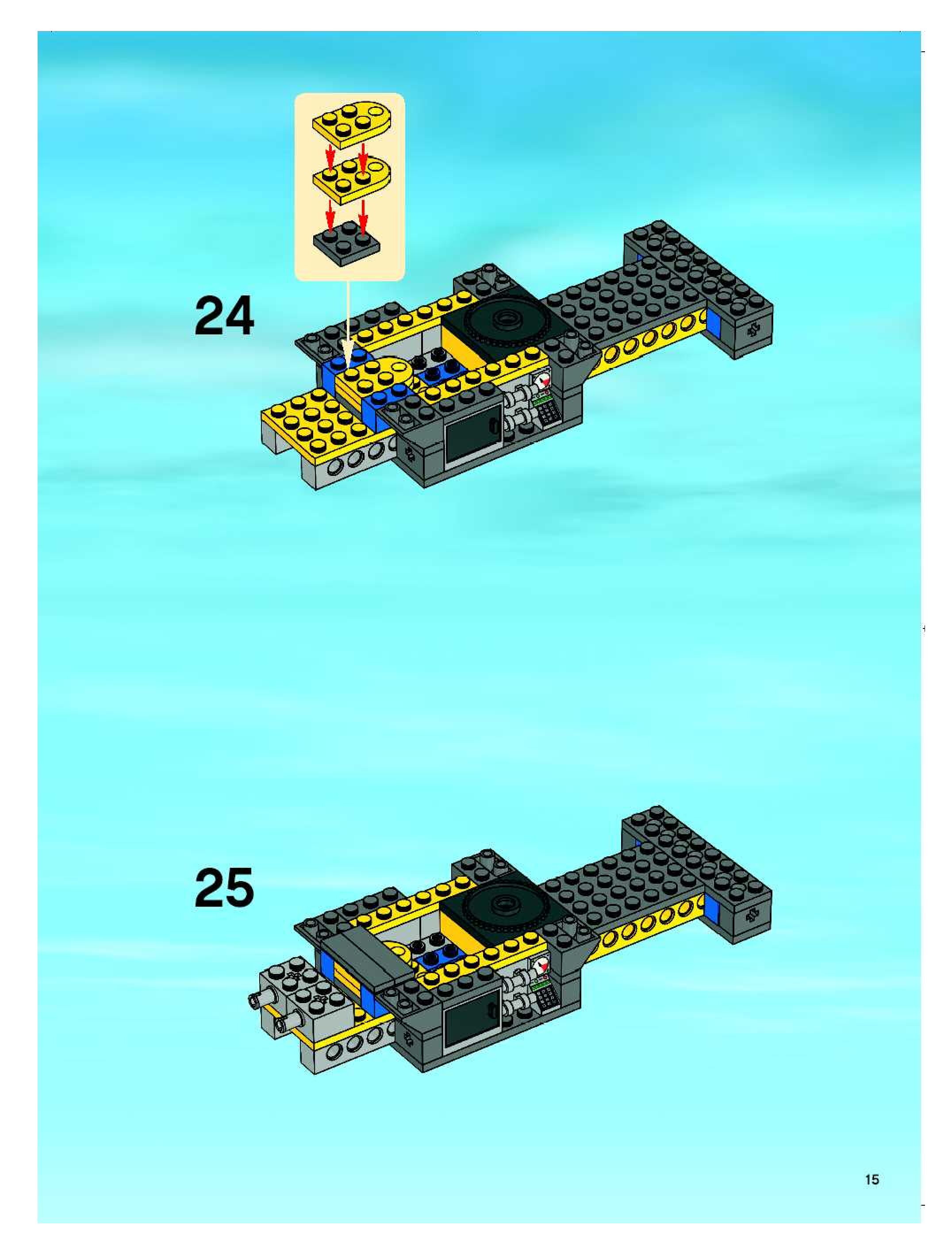 24

25

15