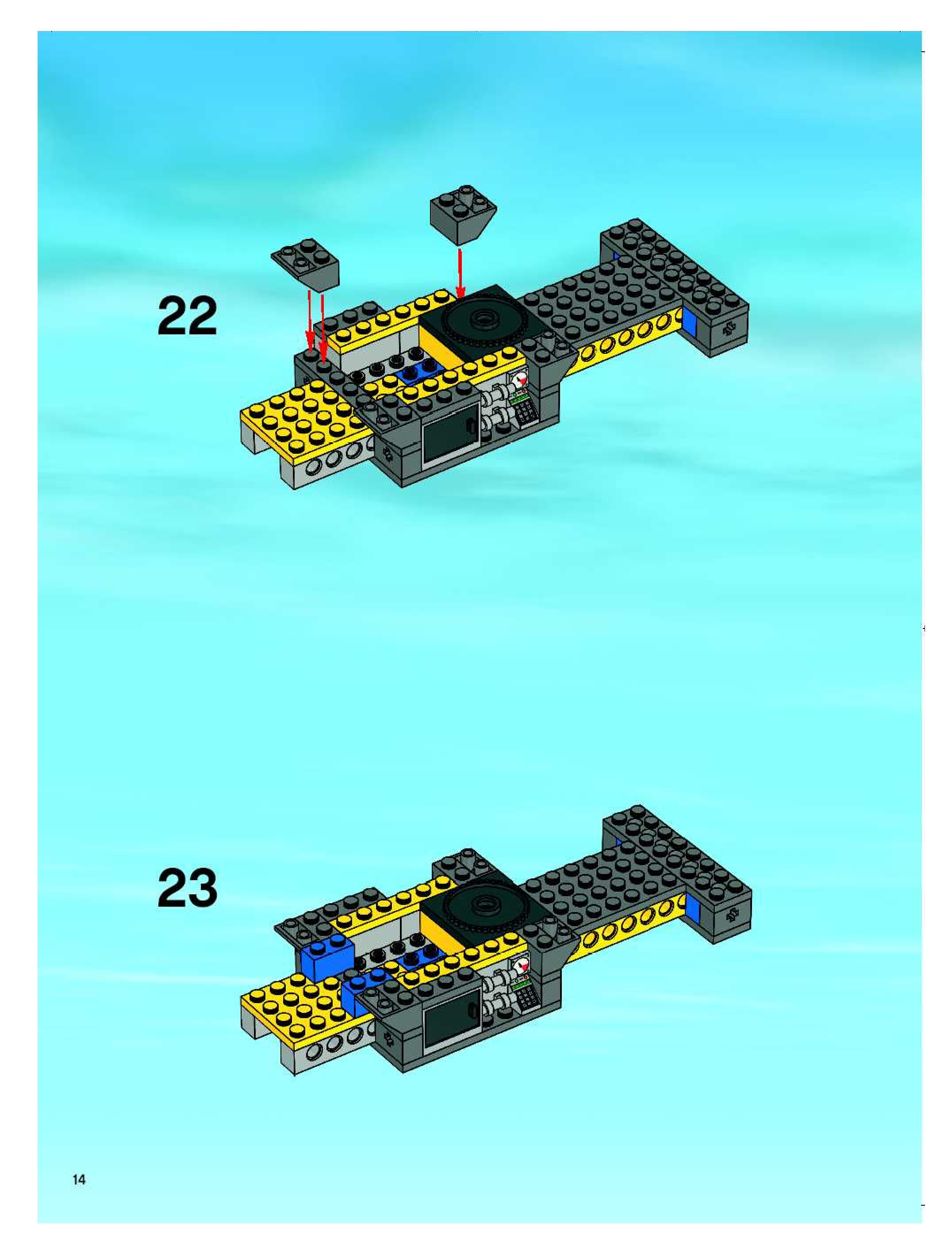 22

23

14