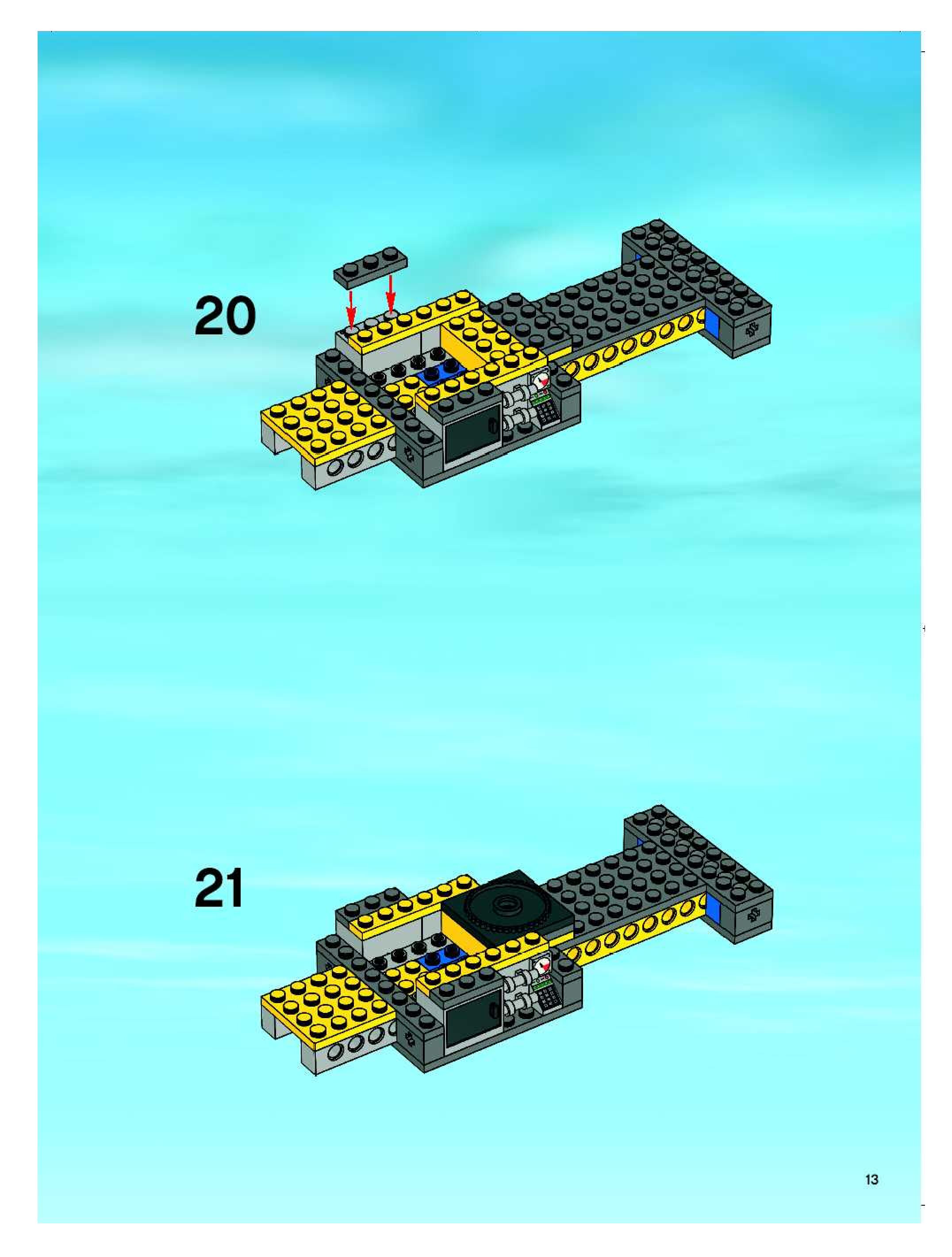 20

21

13