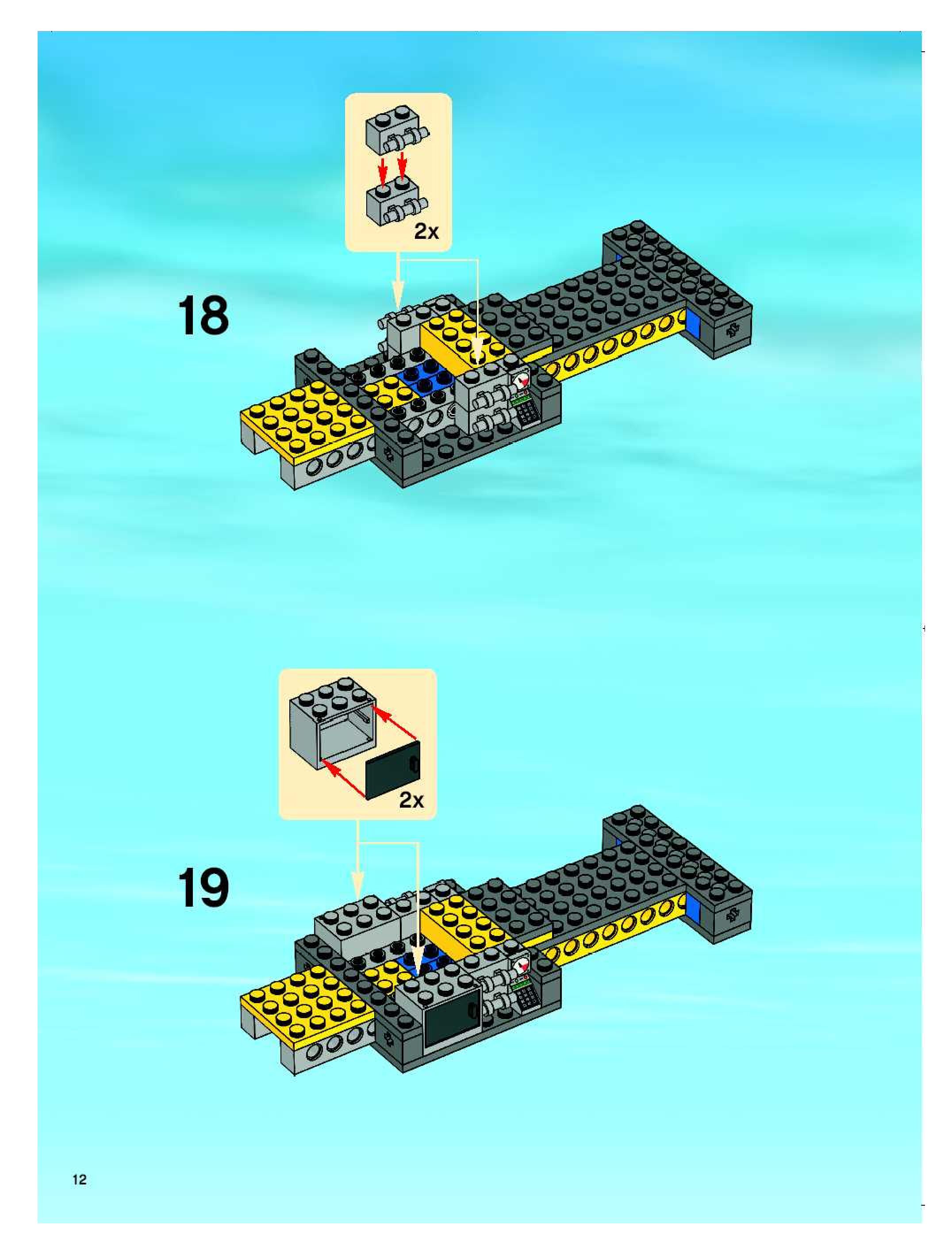 2x

18

2x

19

12