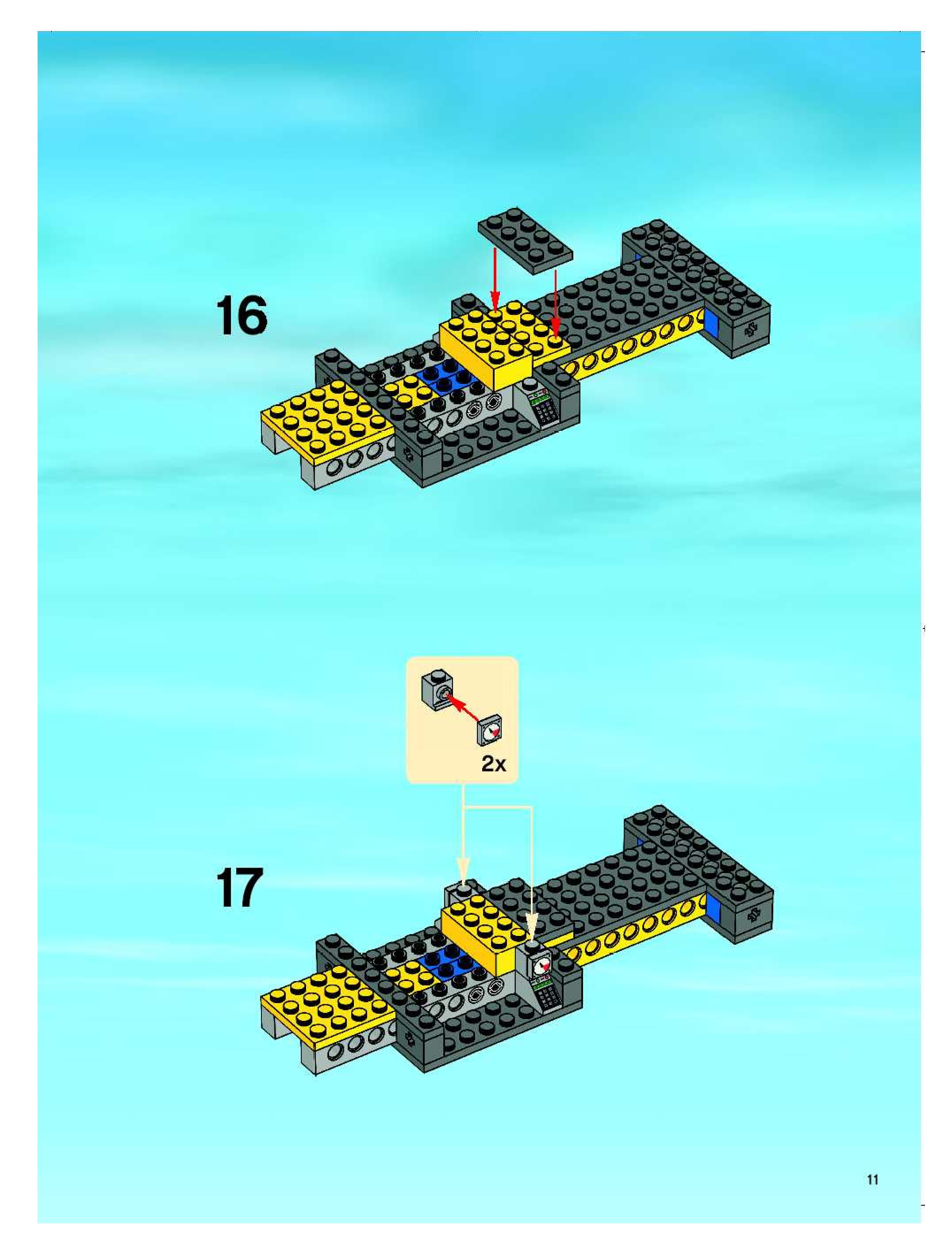 16

2x

17

11