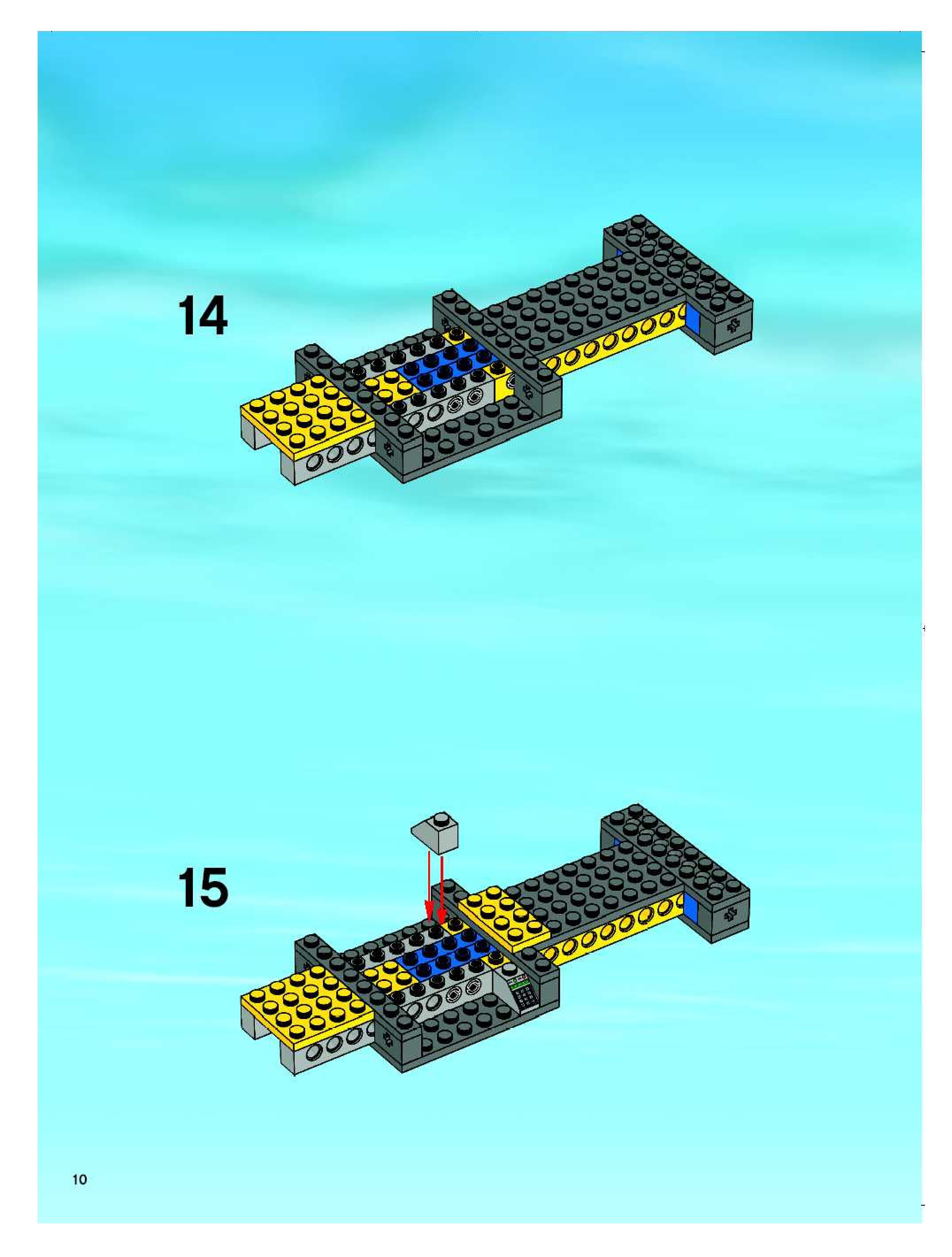 14

15

10