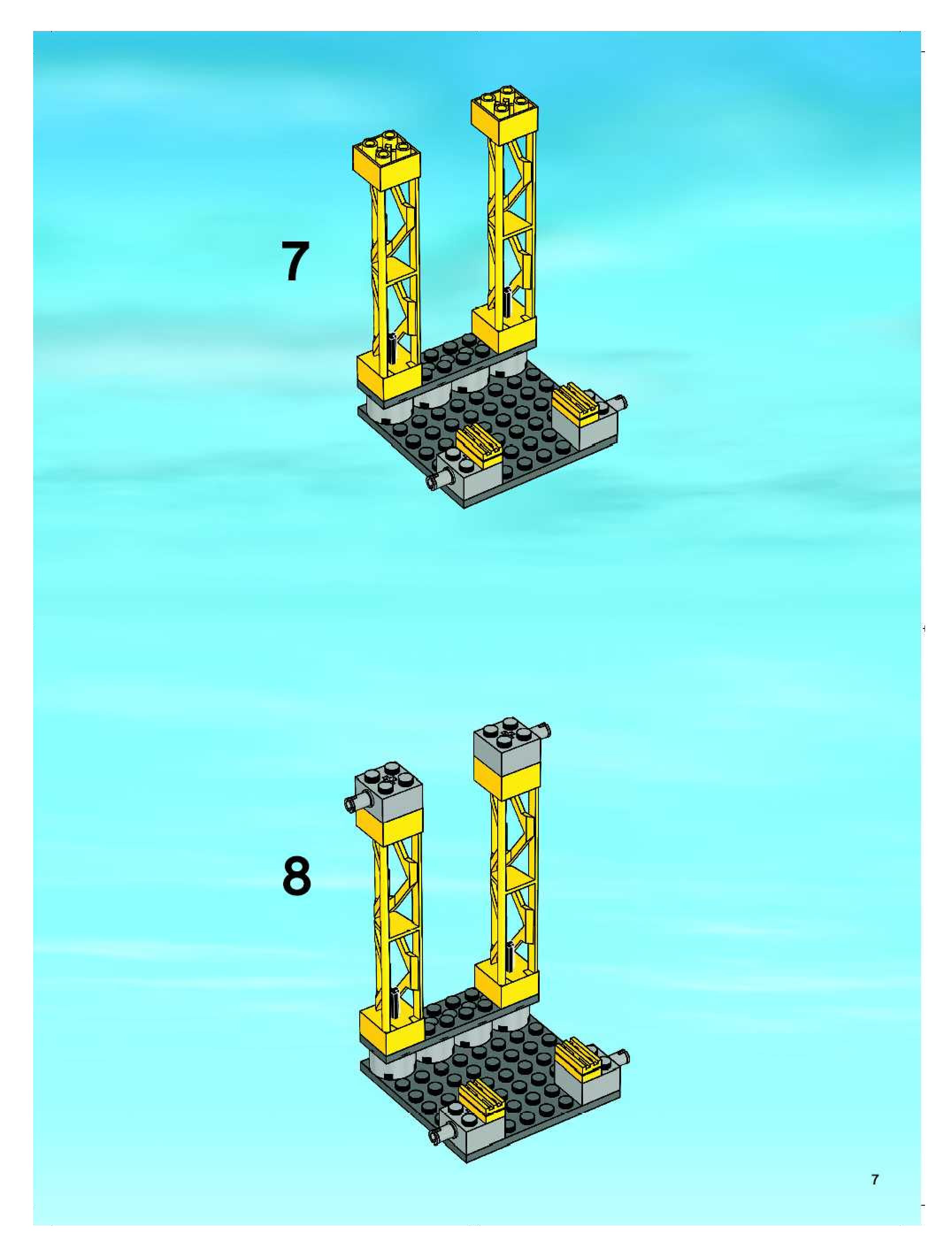 7

8

7