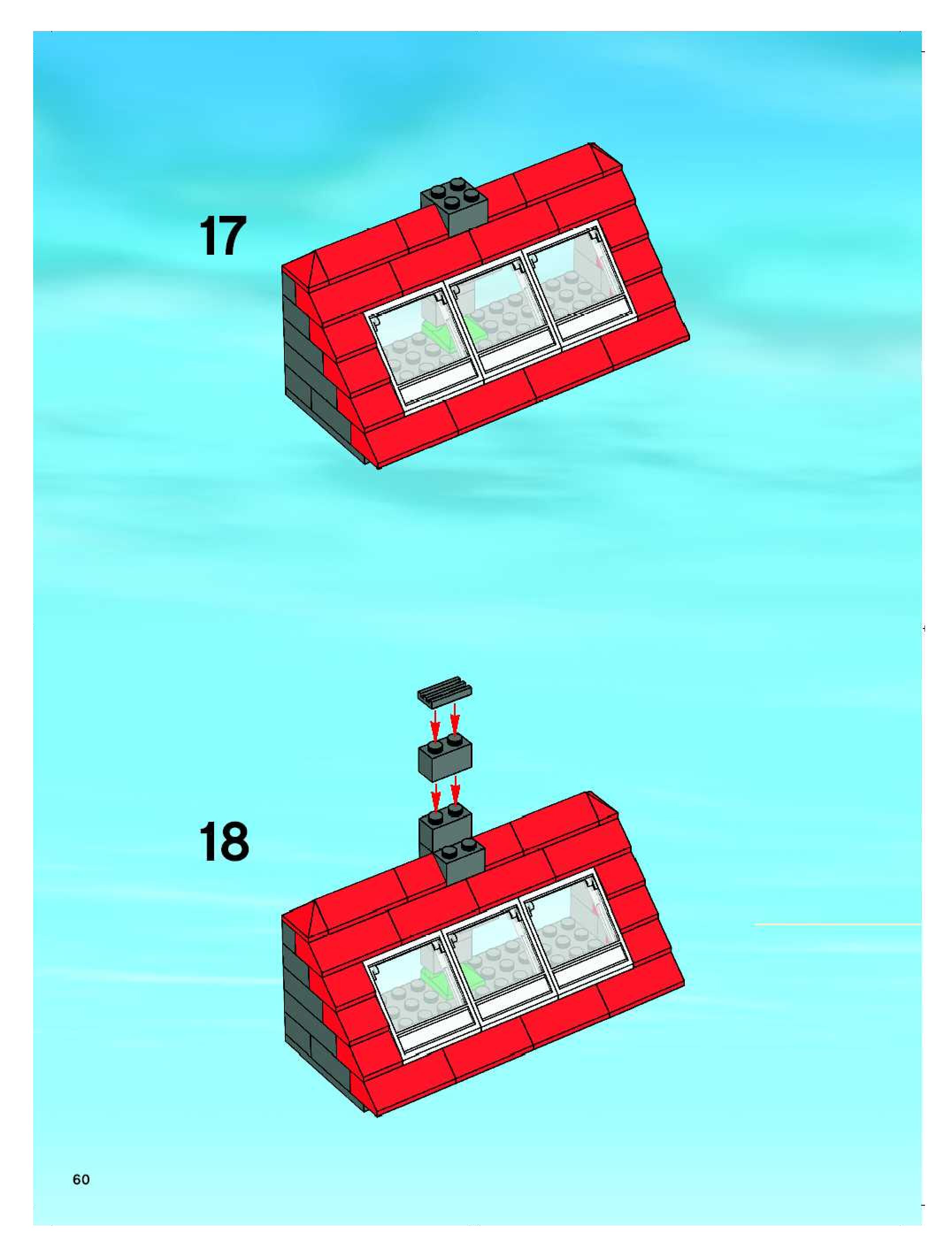 17

18

60