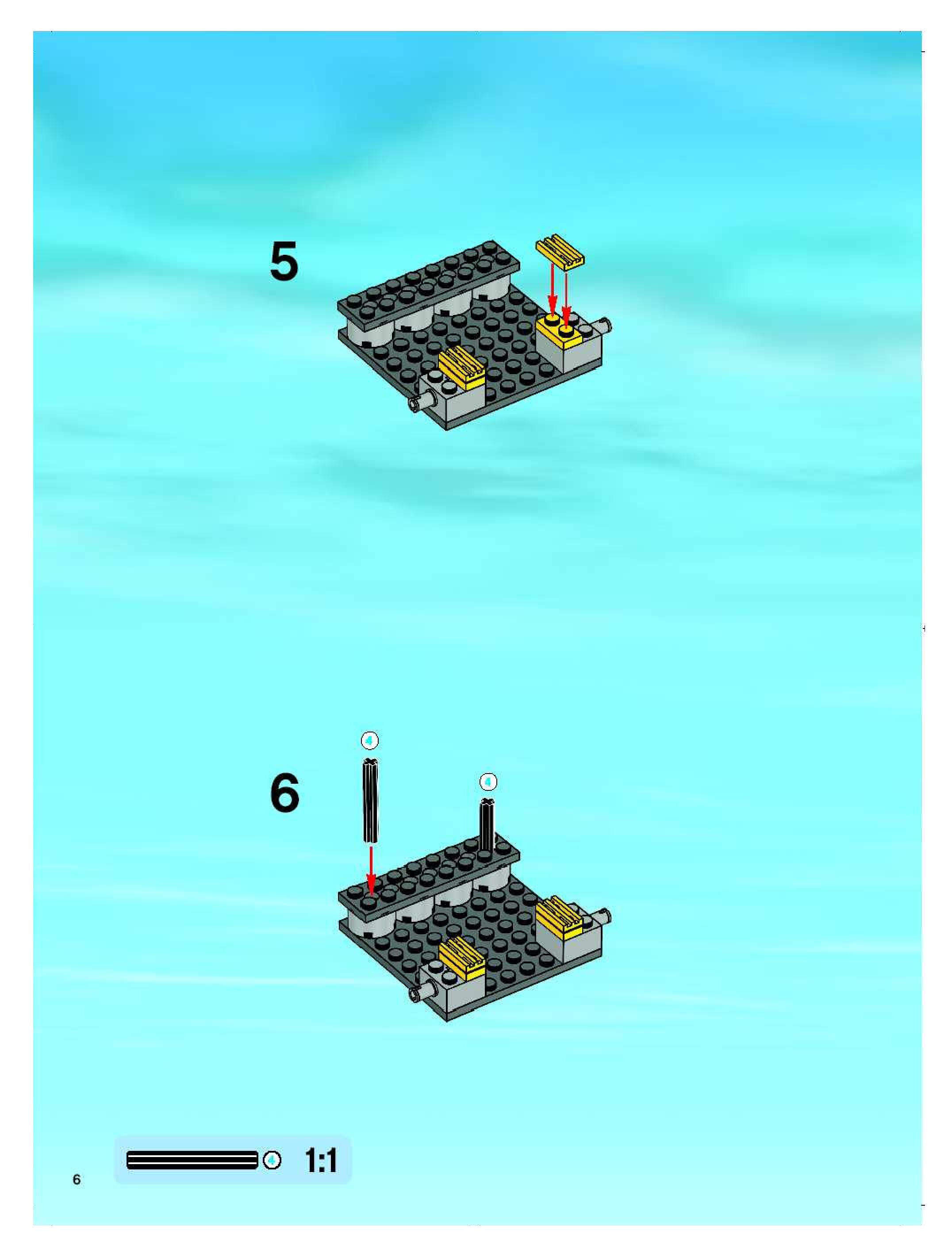 5

6

4

4

4 1:1

6