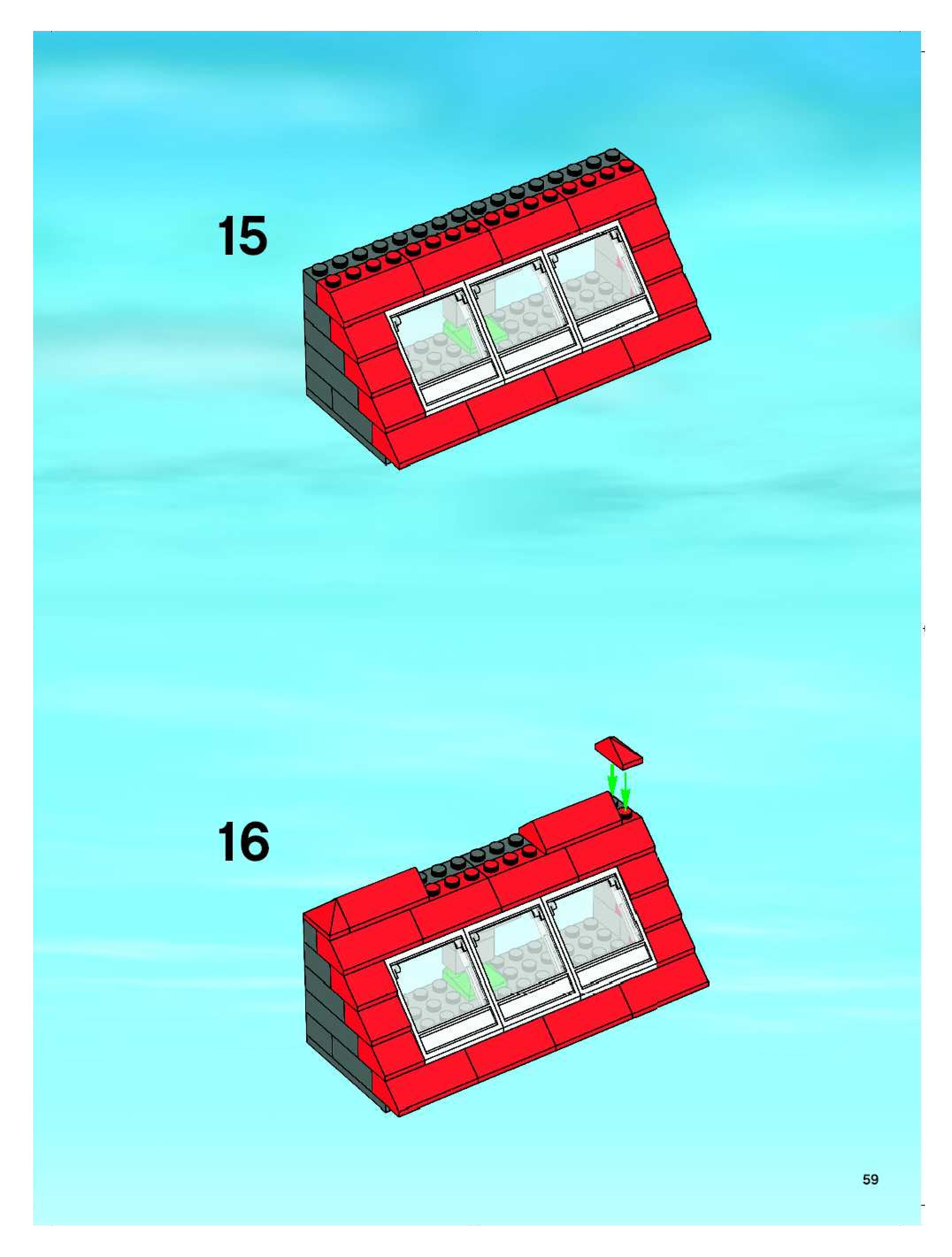 15

16

59