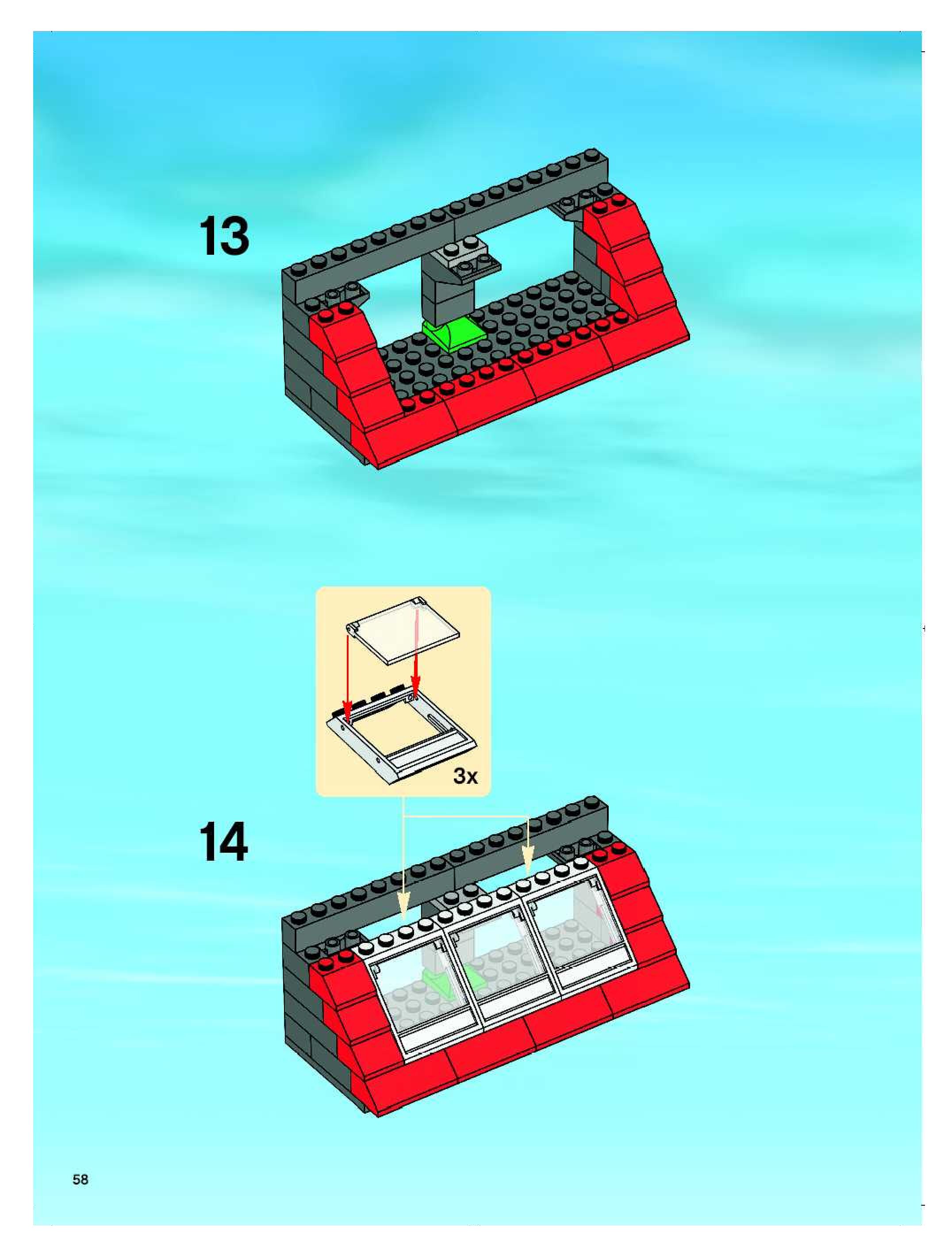 13

3x

14

58