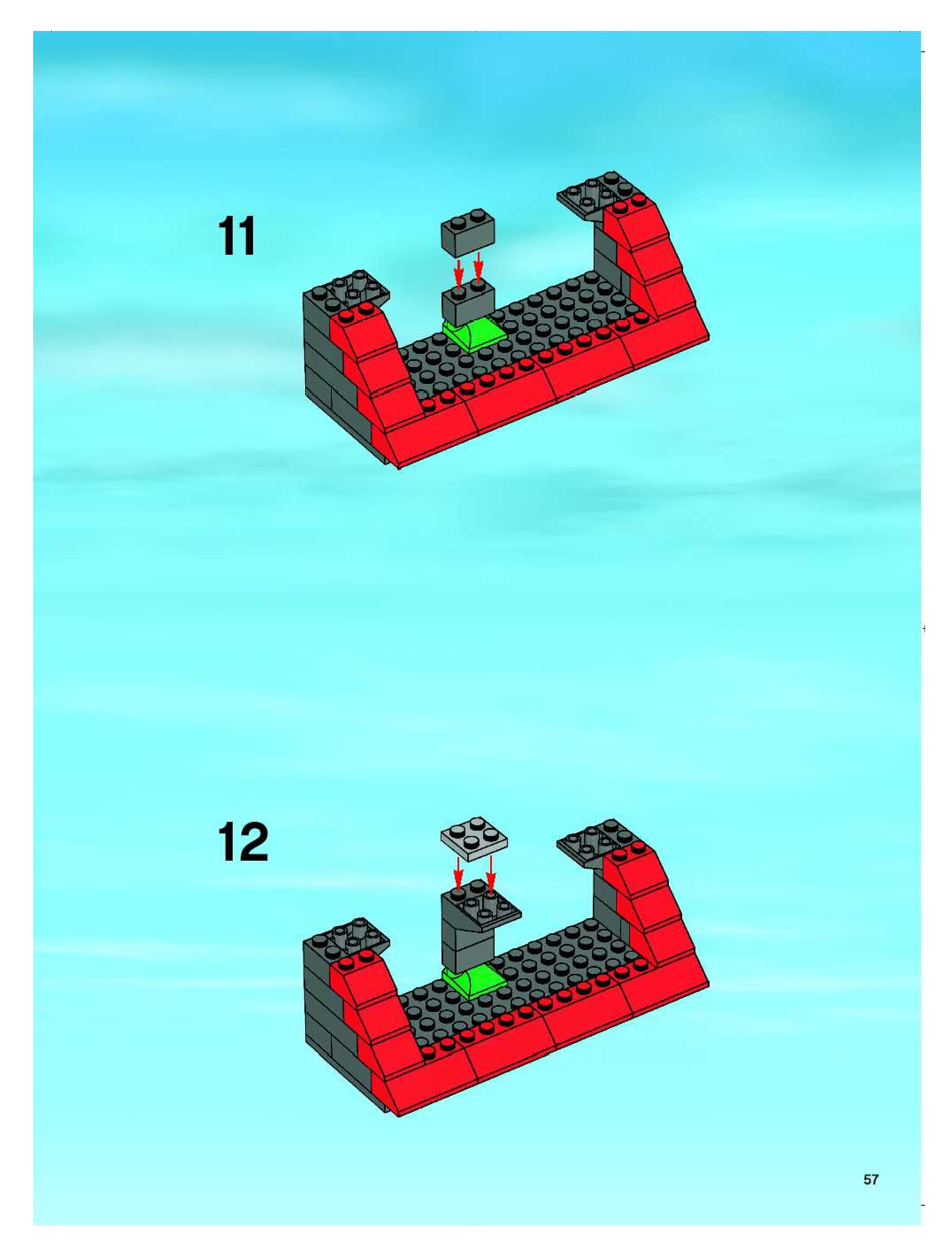 11

12

57