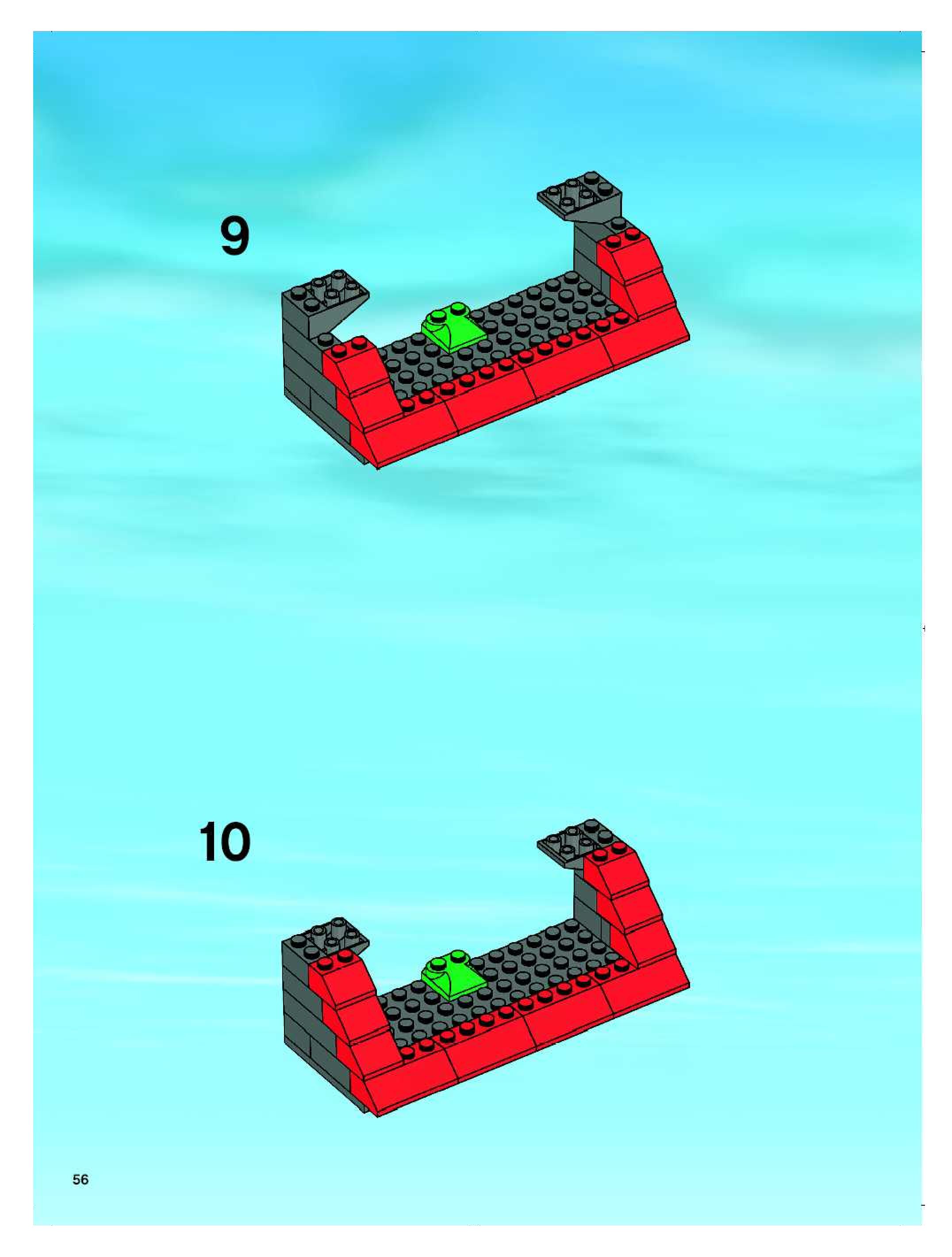 9

10

56