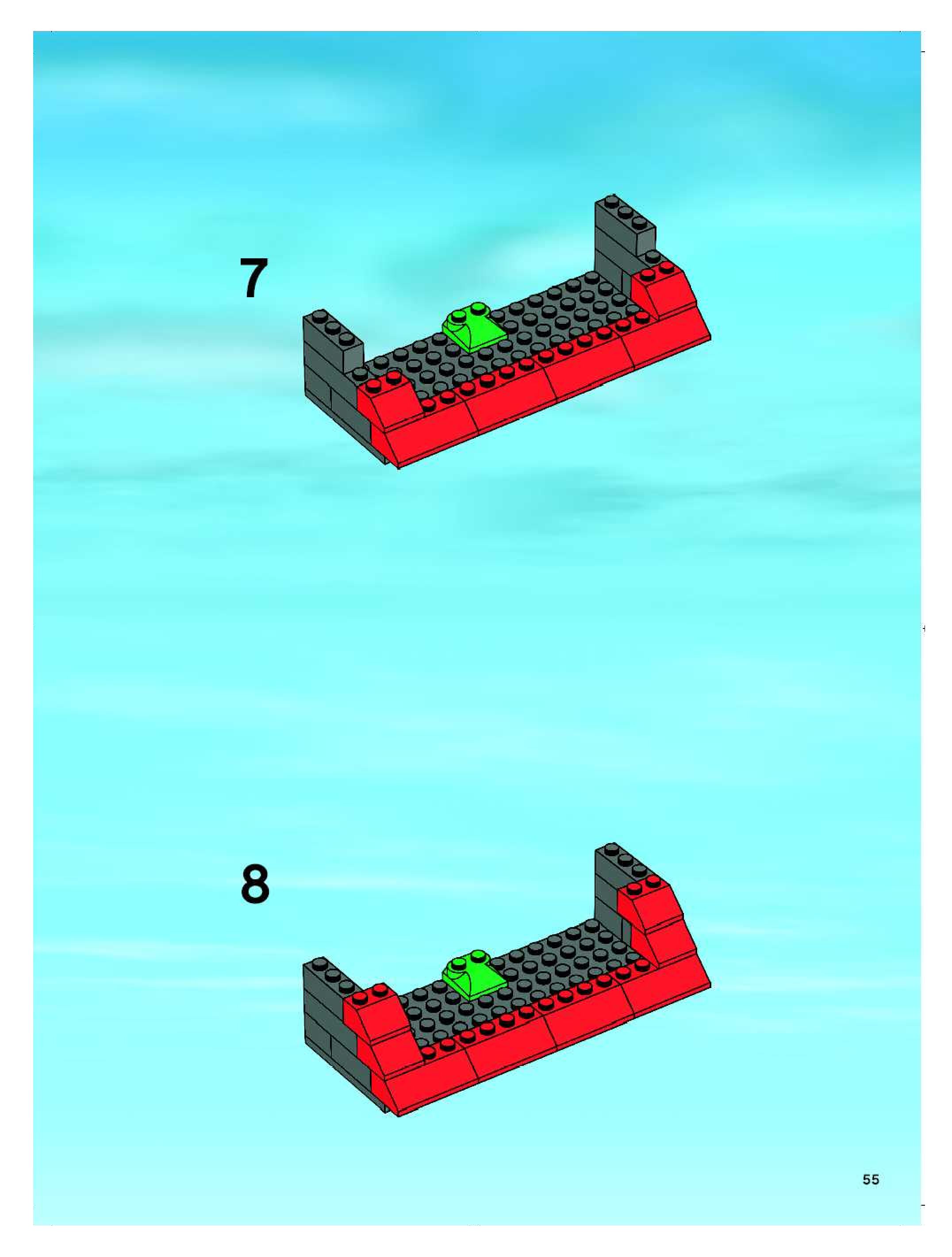 7

8

55