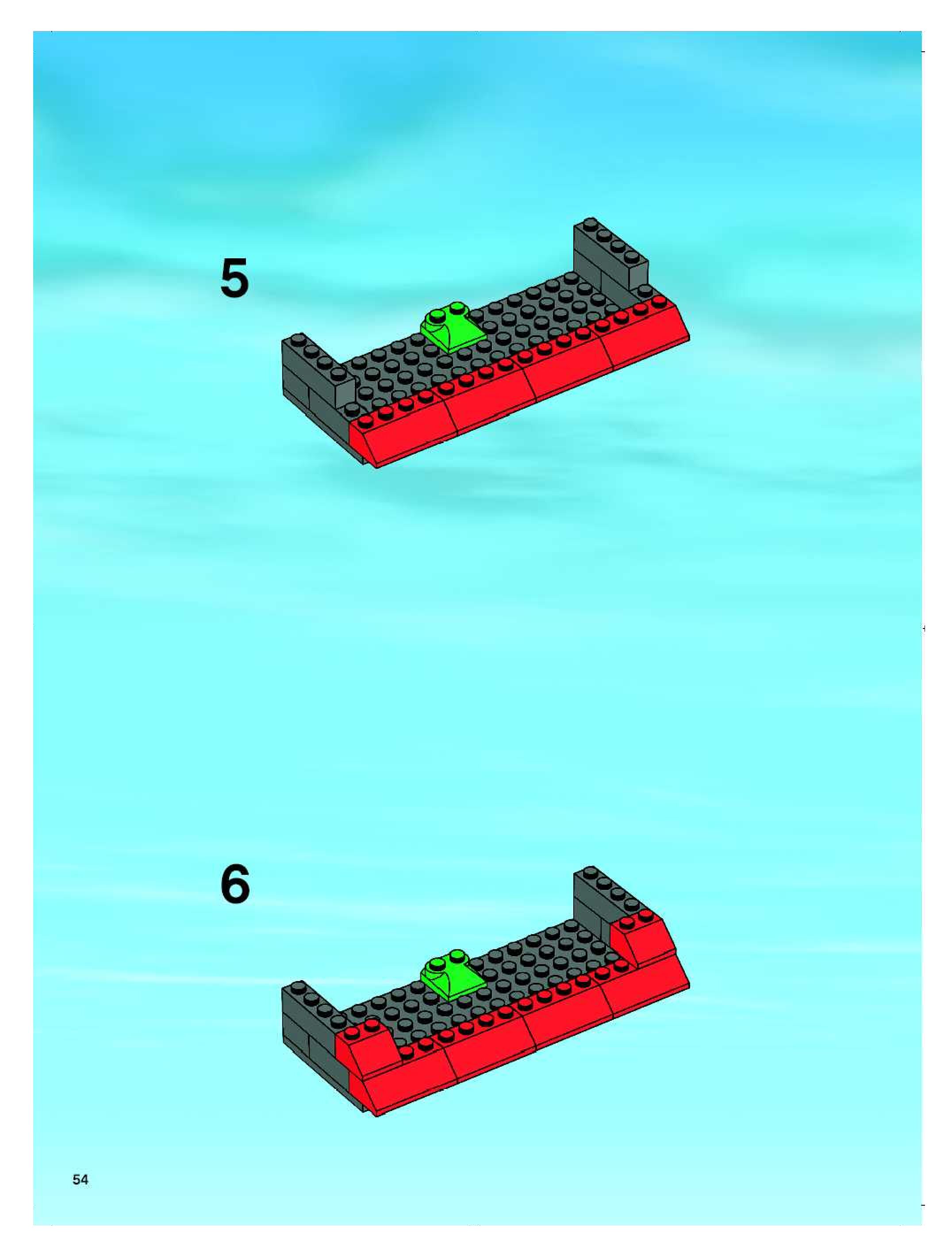 5

6

54