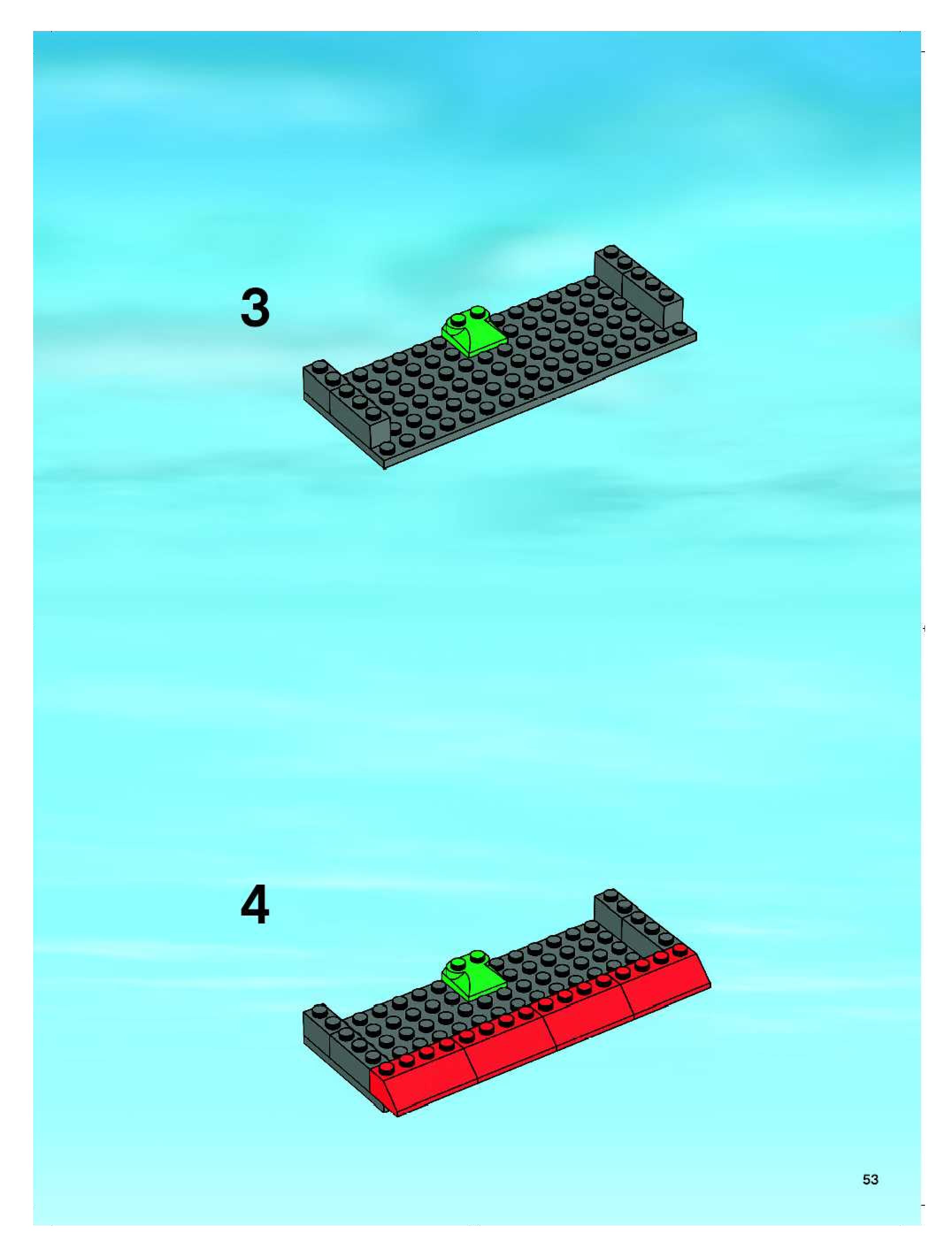 3

4

53