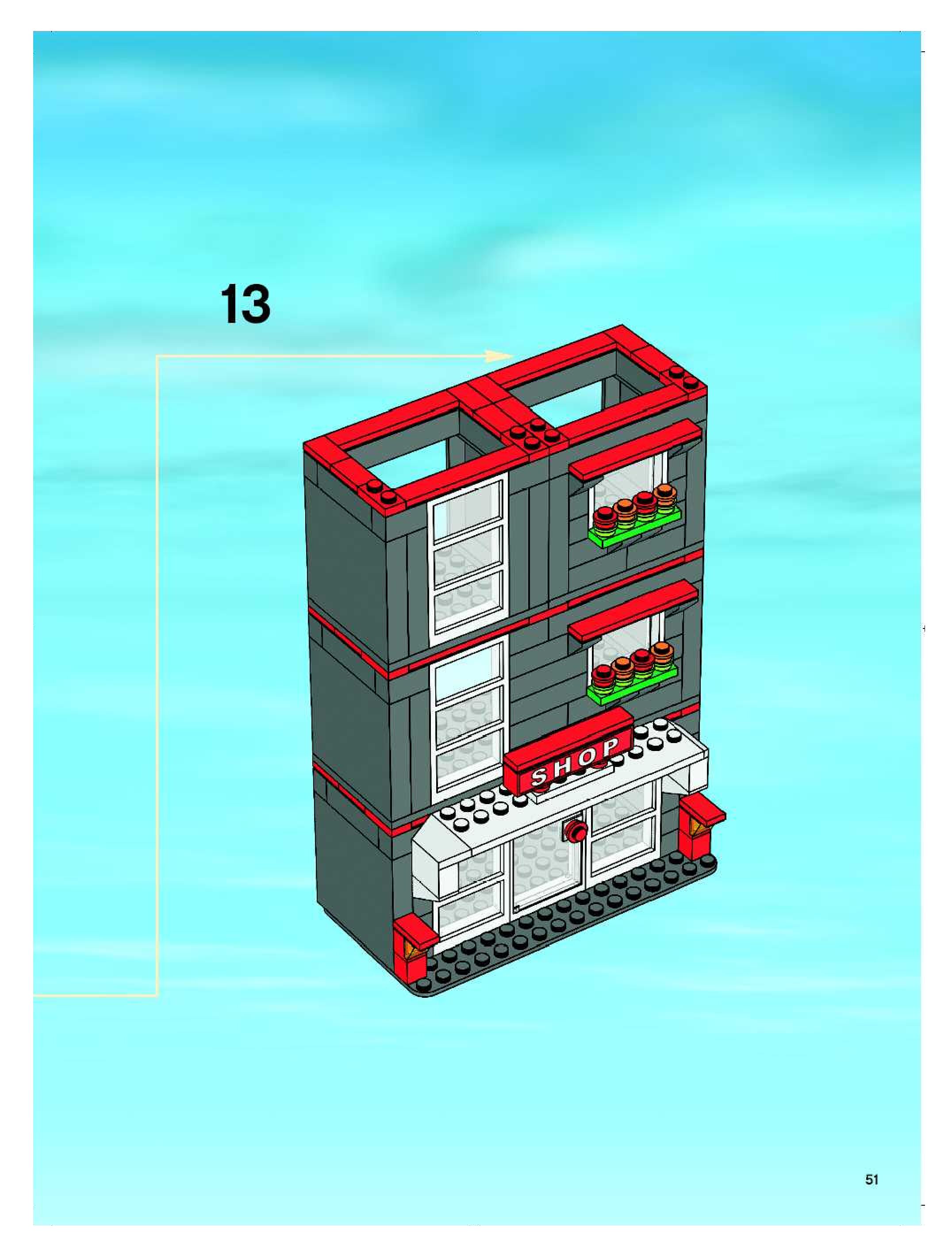 13

SHOP

51