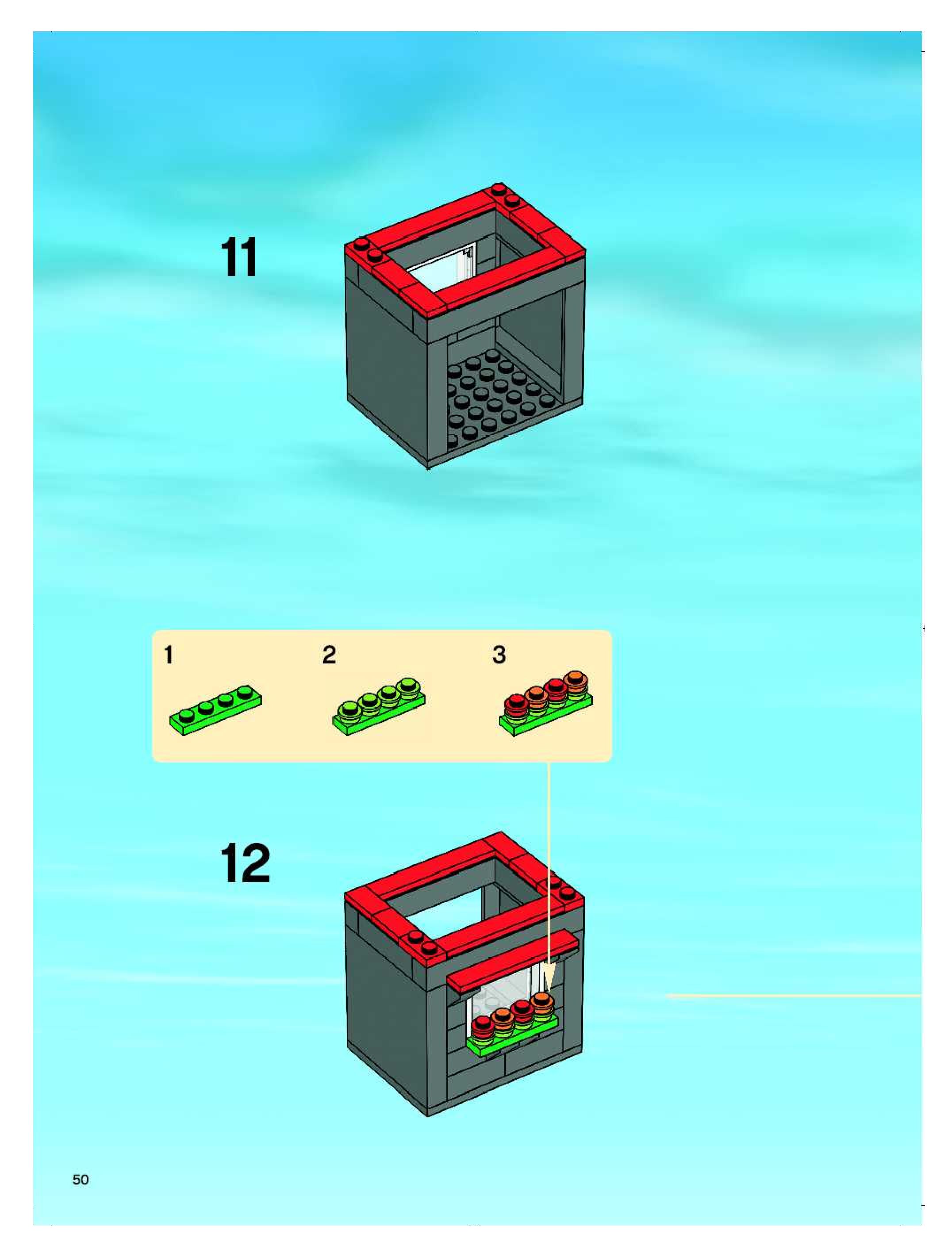 11

1

2

3

12

50