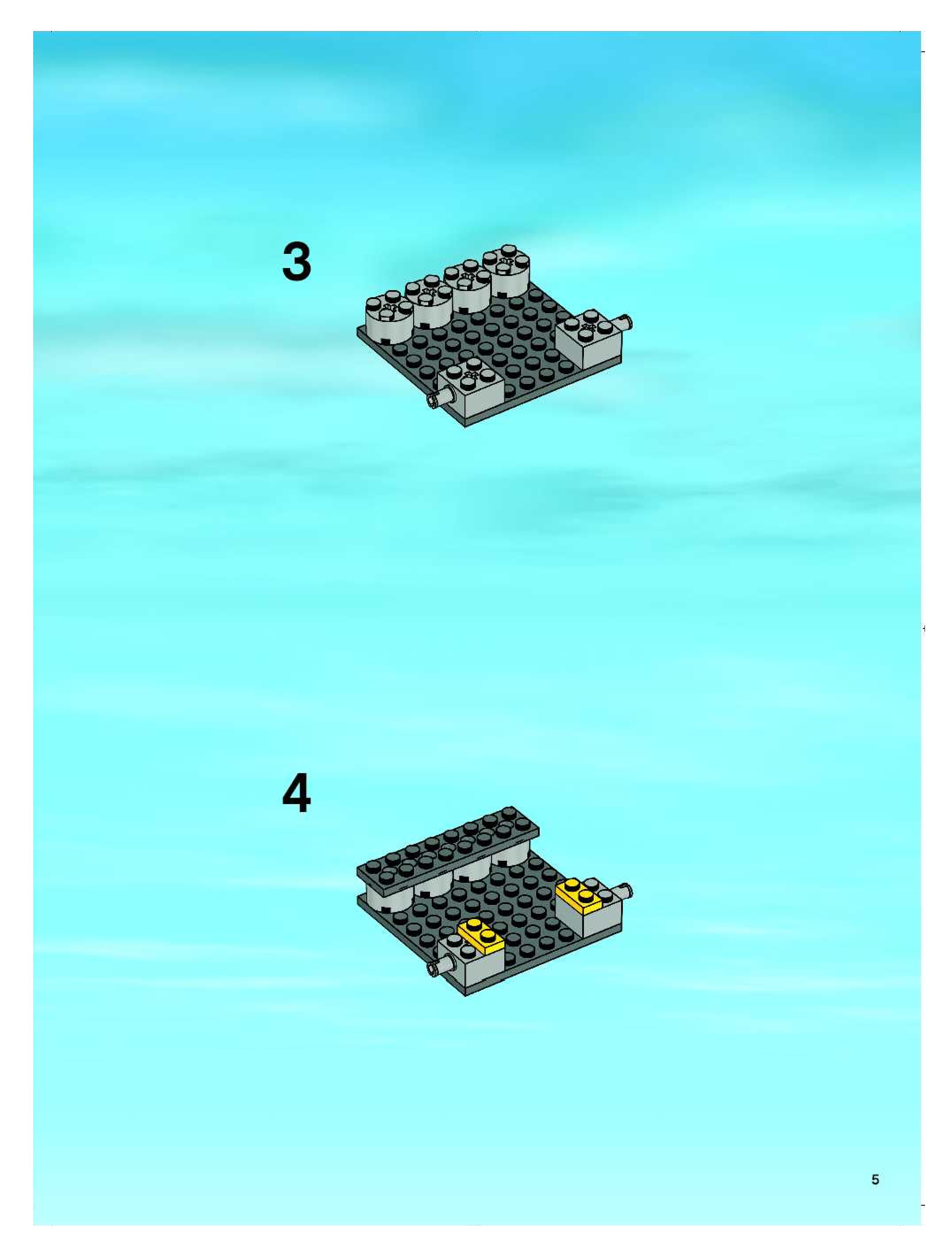 3

4

5