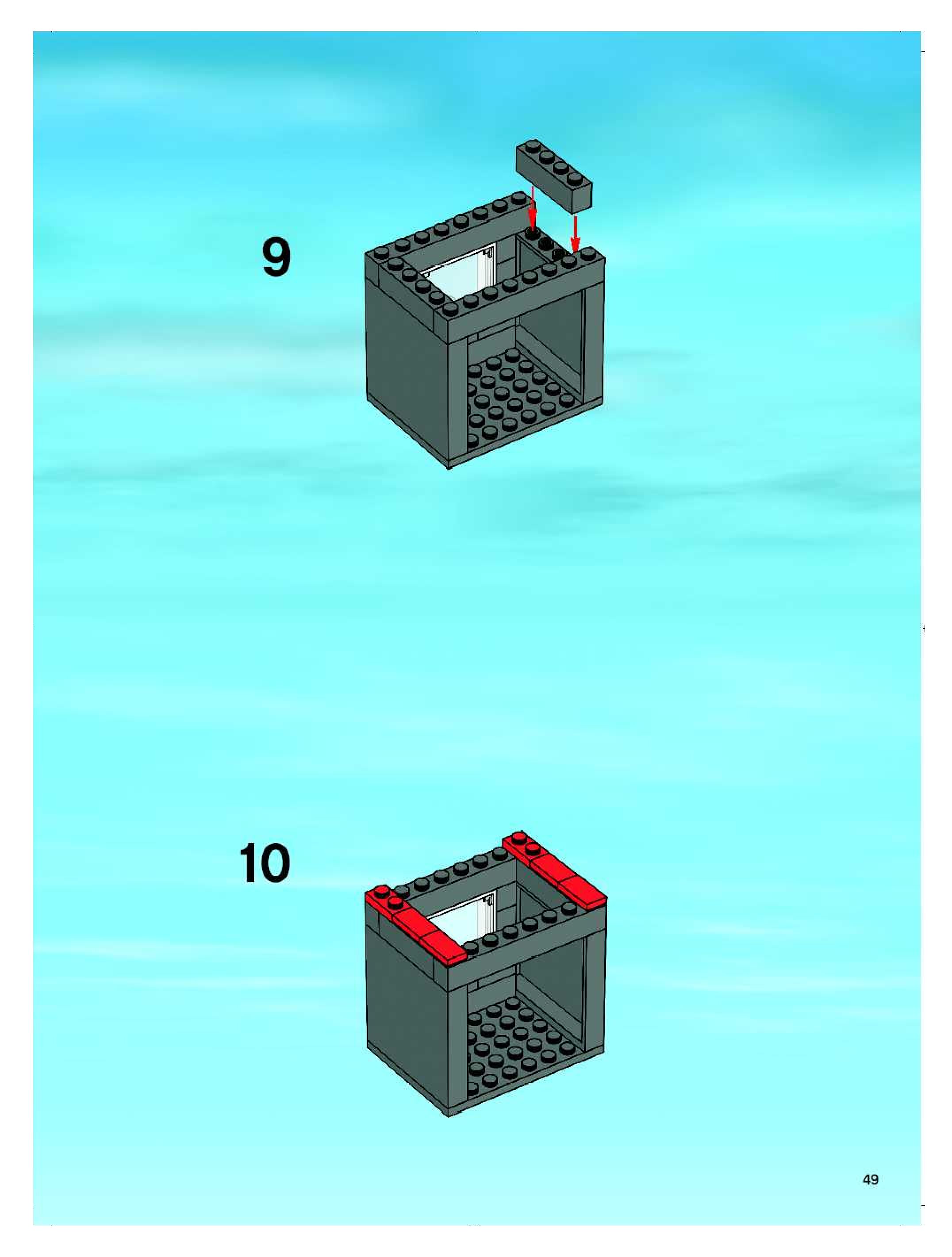 9

10

49