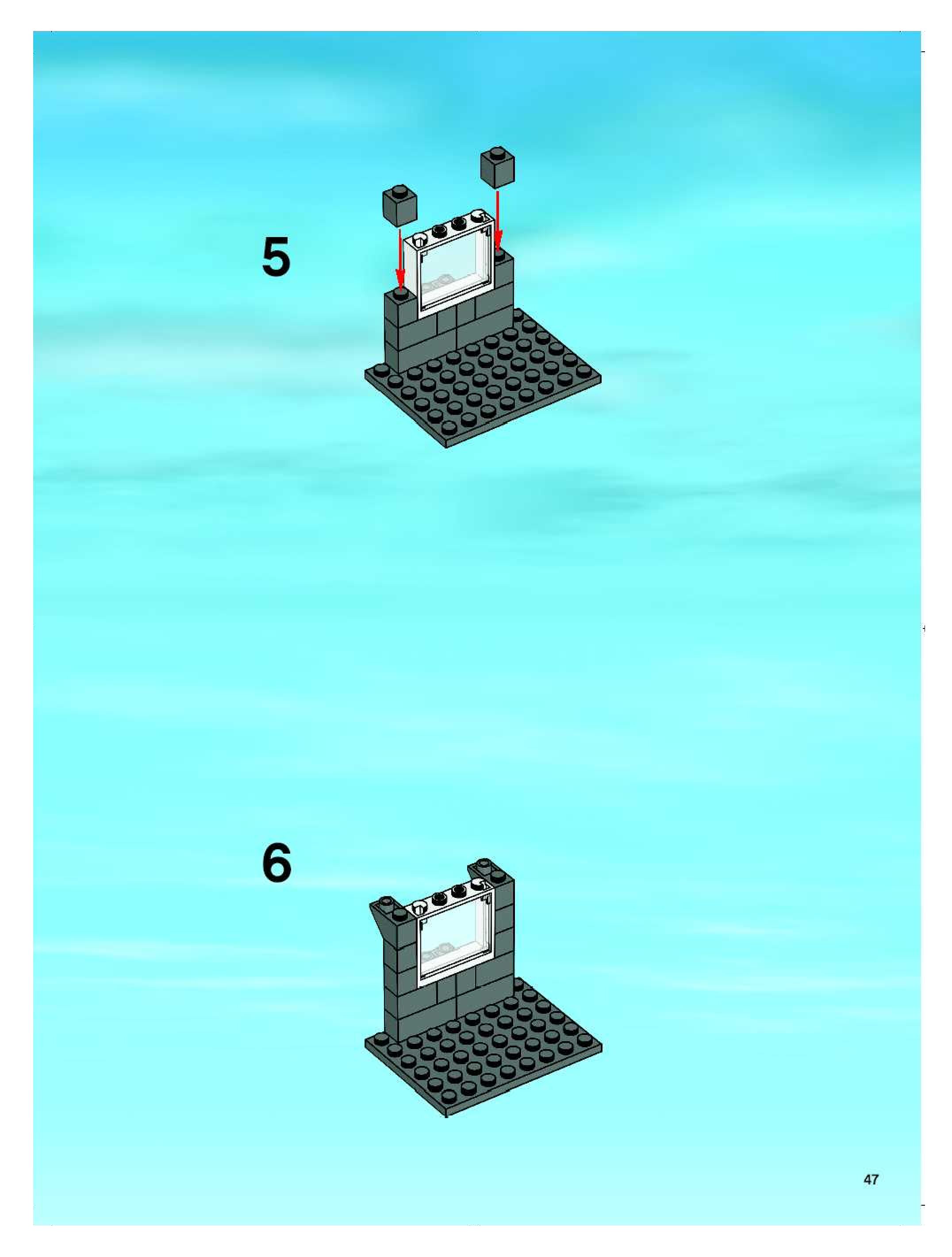 5

6

47