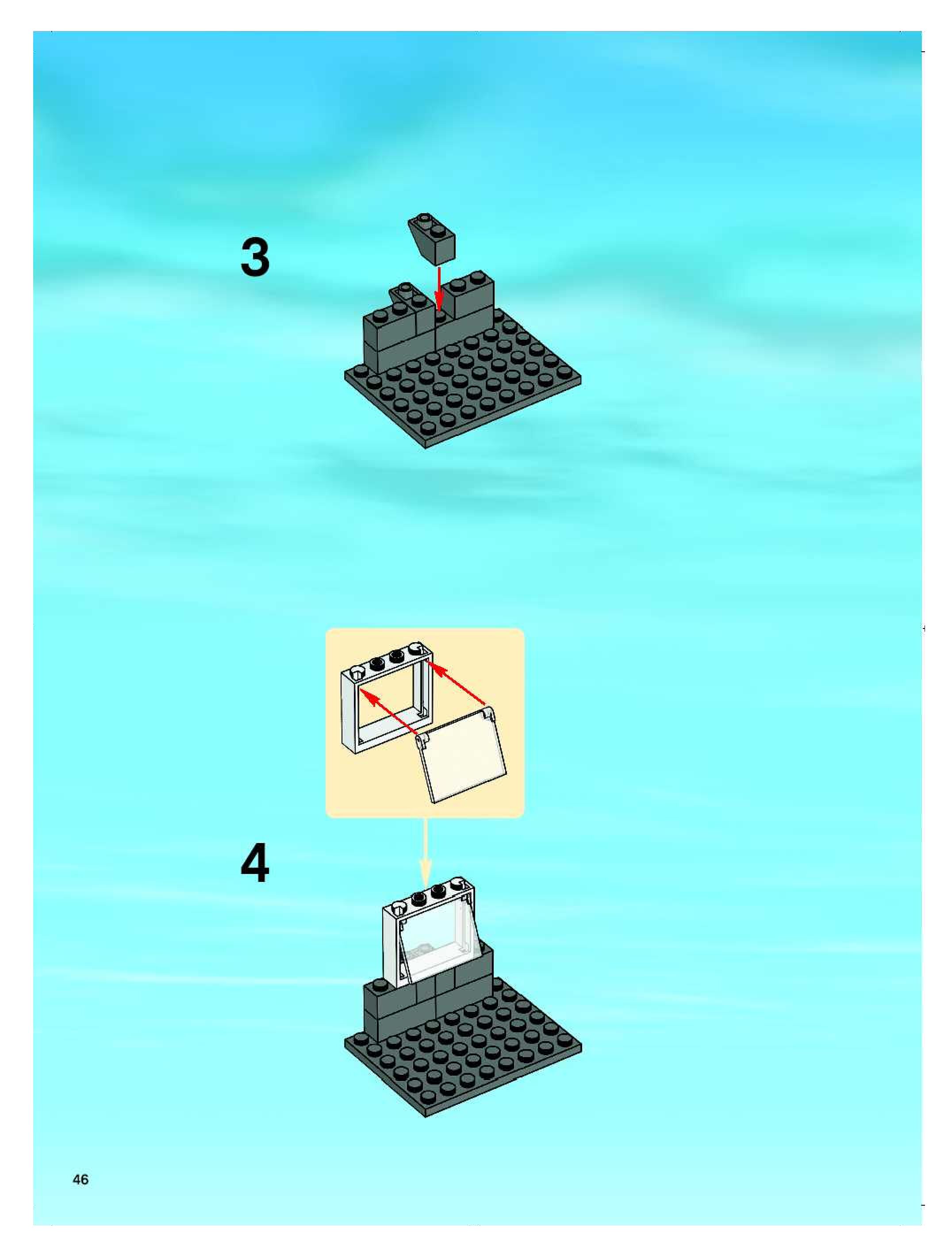 3

4

46