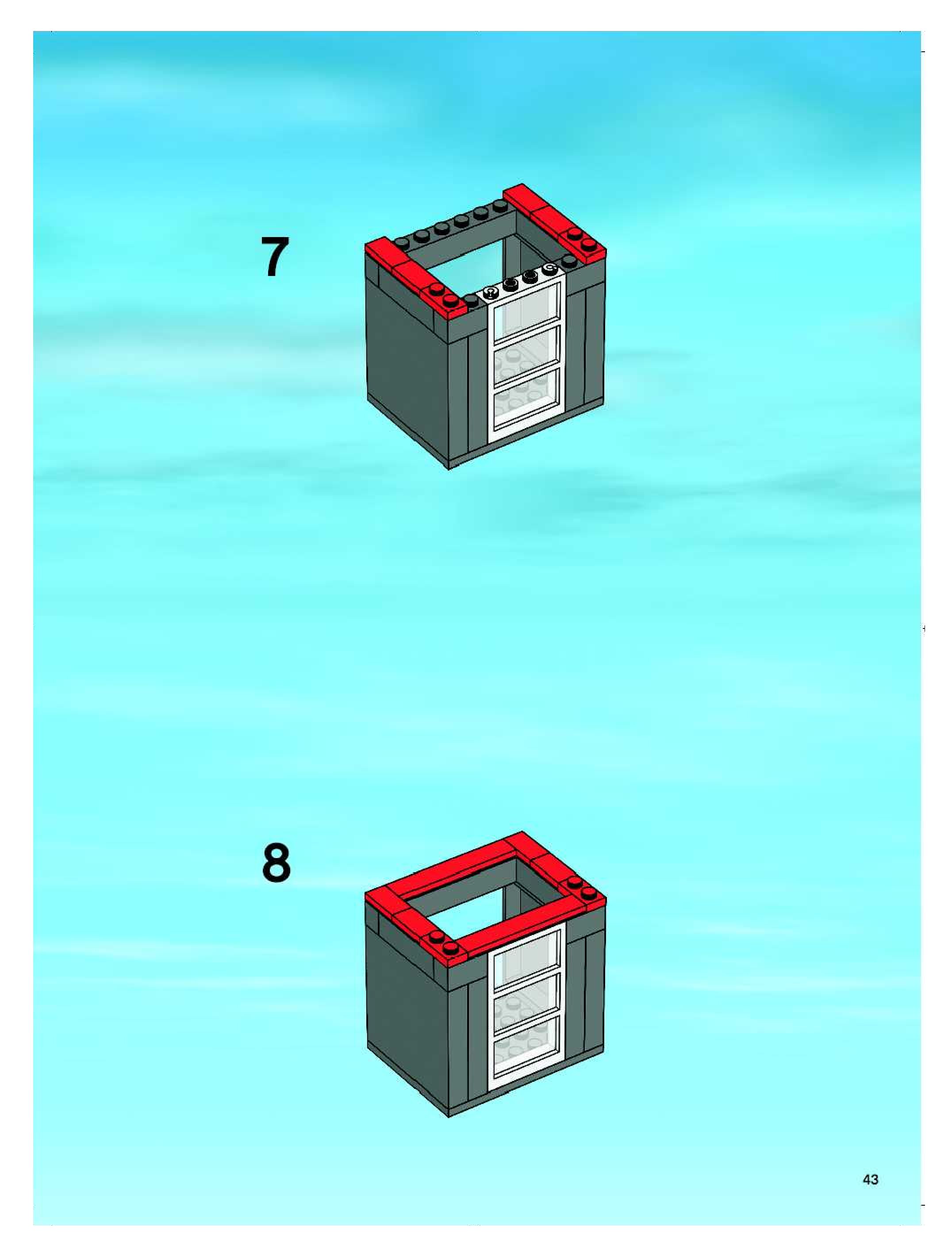 7

8

43