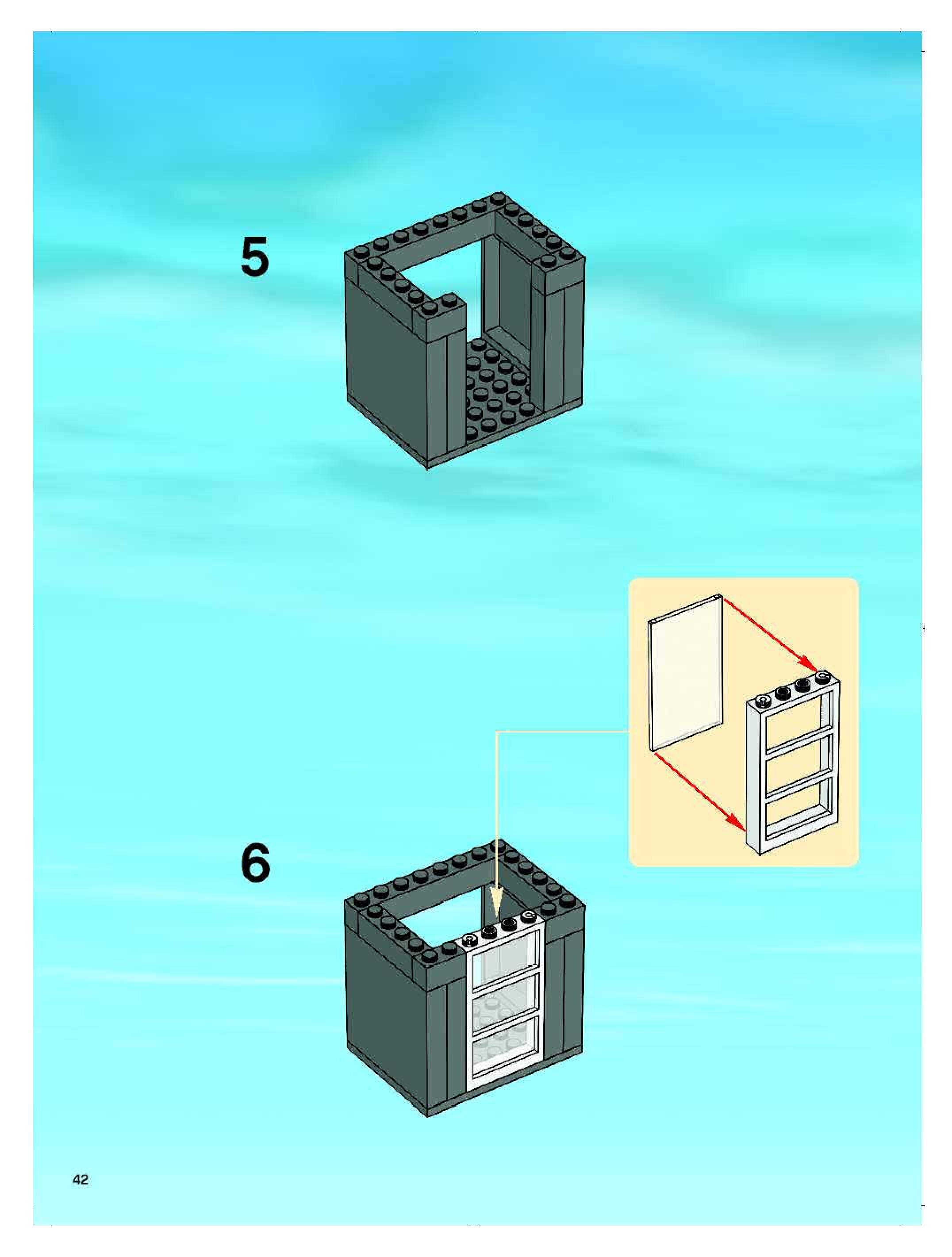 5

6

42