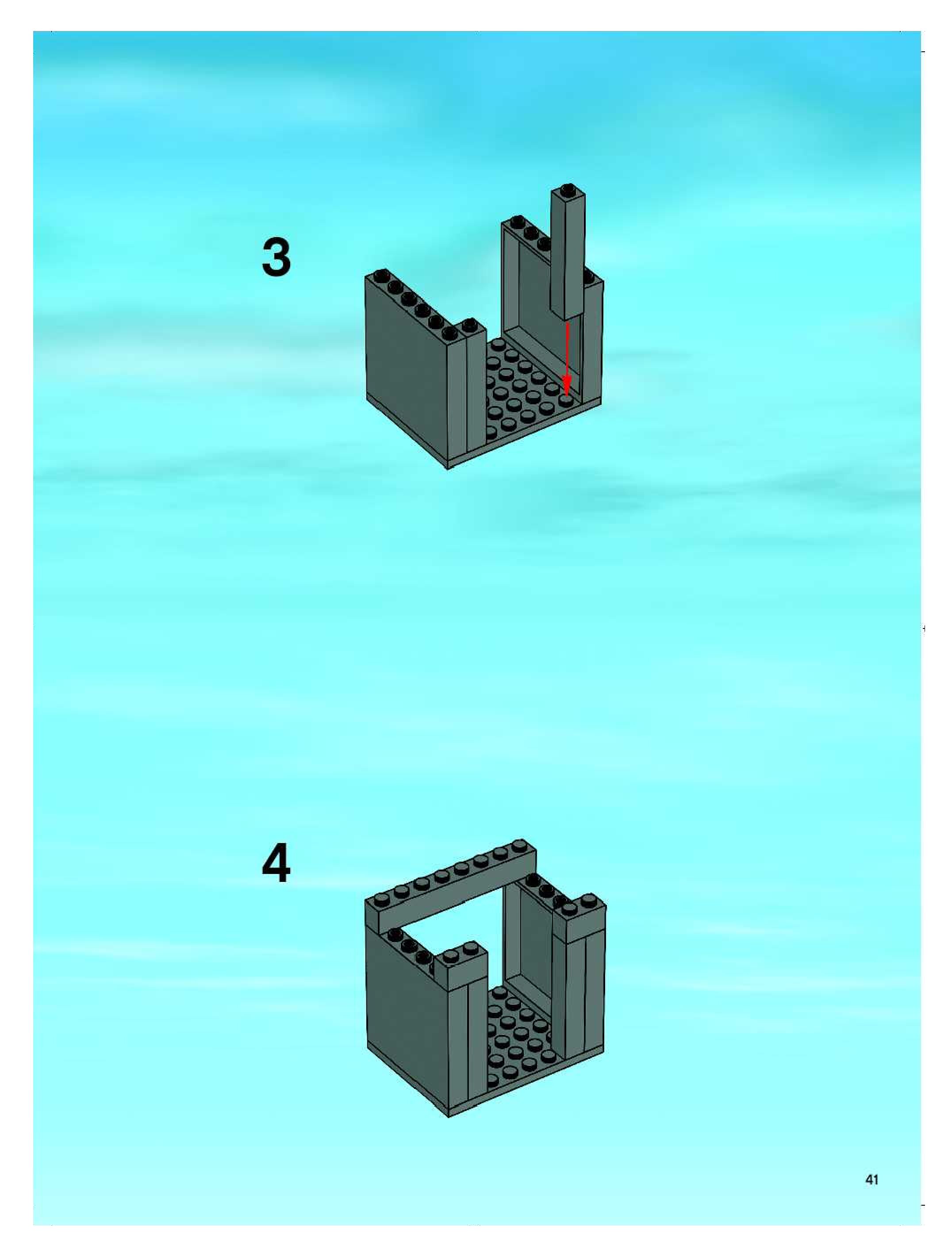 3

4

41