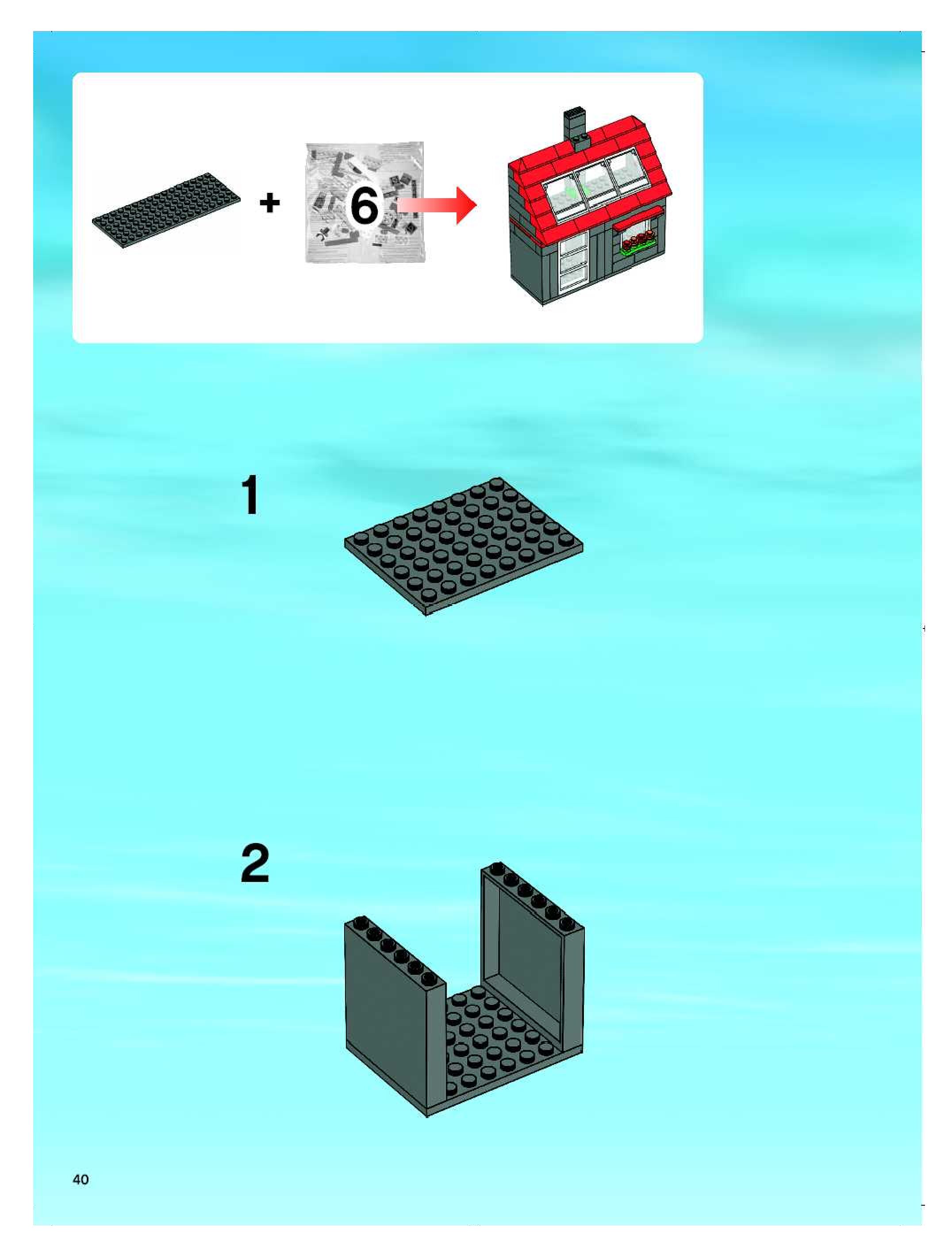 +

6

1

2

40