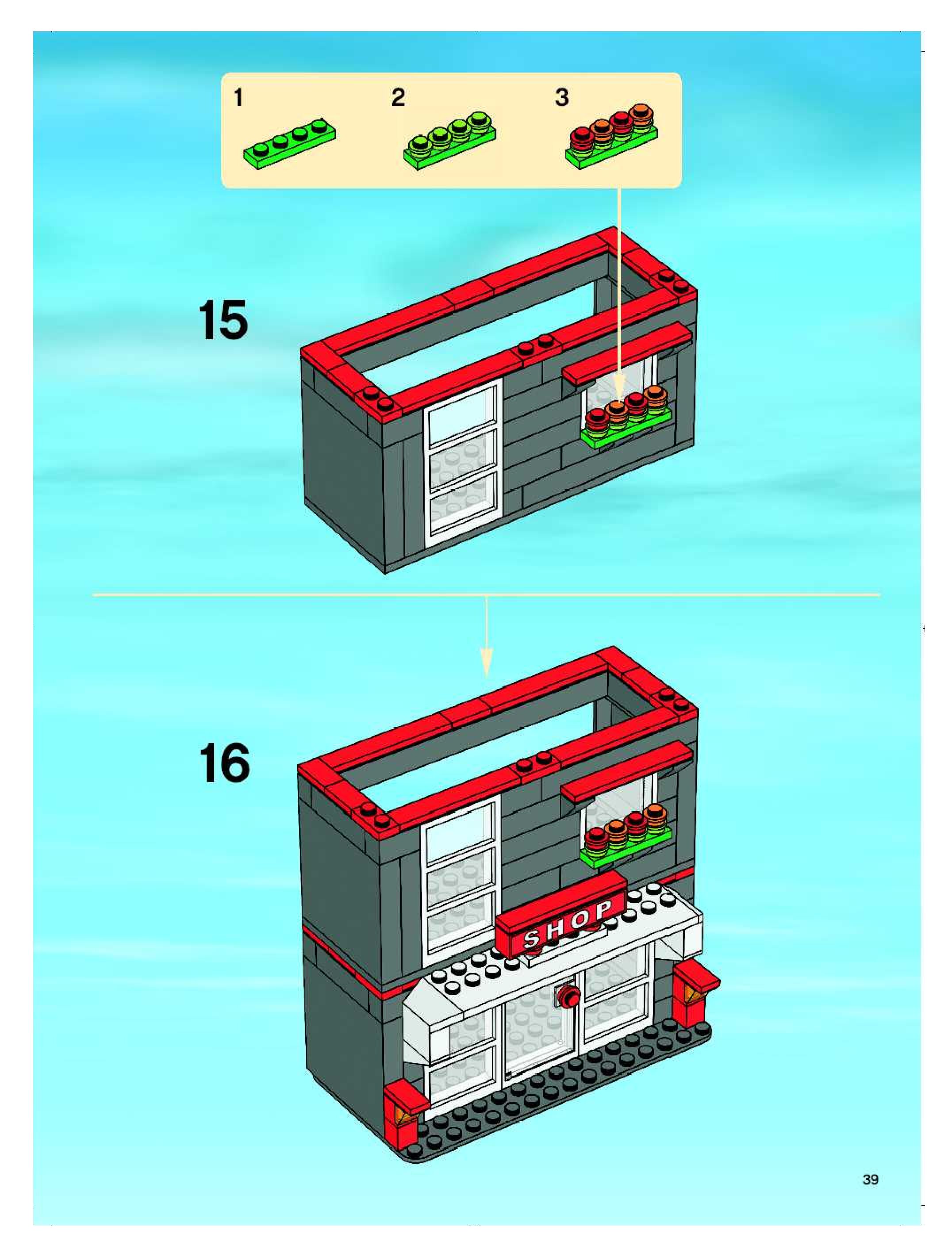 1
2
3

15

16

SHOP

39